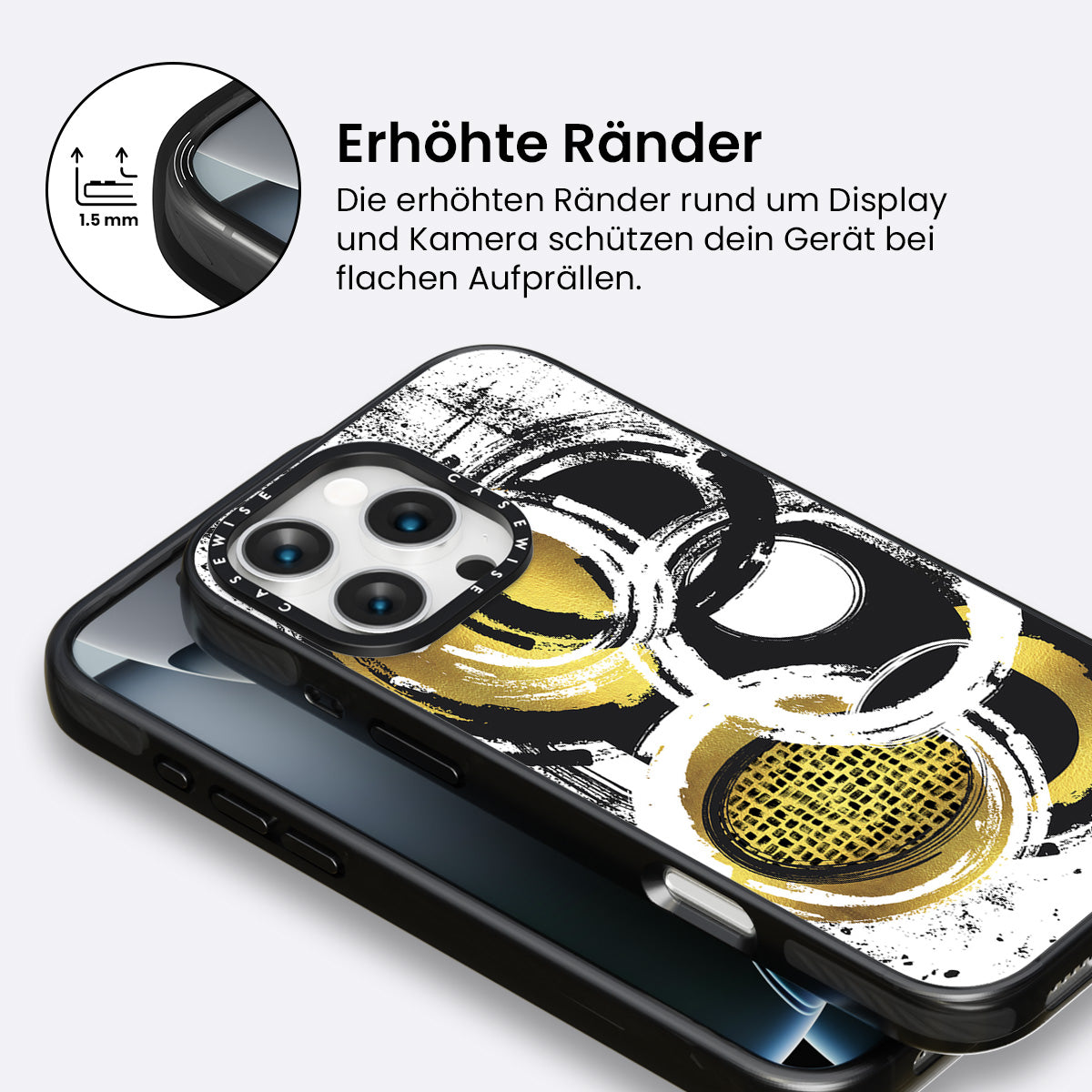 1.5 mm

Erhöhte Ränder

Die erhöhten Ränder rund um Display und Kamera schützen dein Gerät bei flachen Aufprällen.

CASEWISE CASEWISE