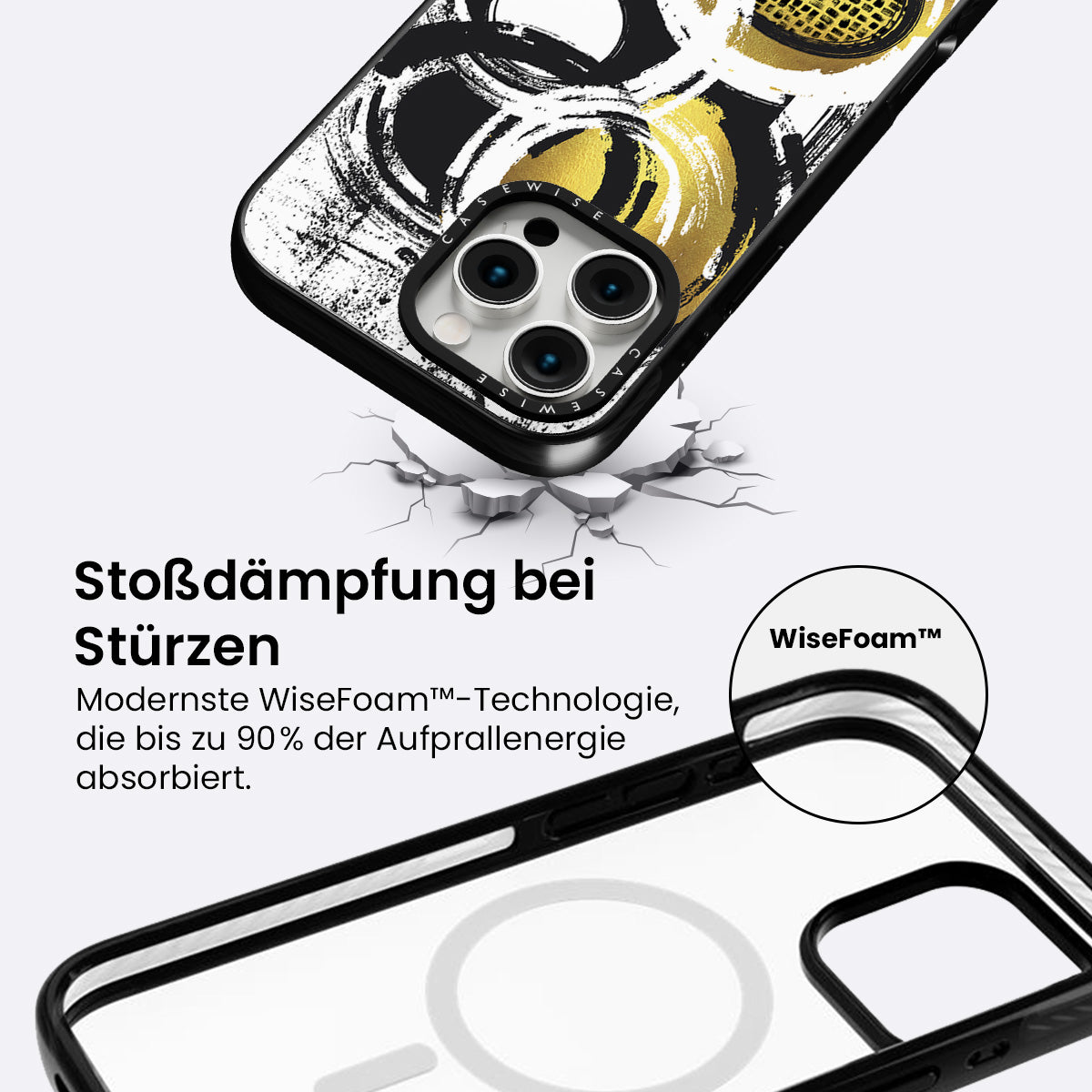 CASEWISE

CASEWISE

Stoßdämpfung bei Stürzen

Modernste WiseFoam™-Technologie, die bis zu 90% der Aufprallenergie absorbiert.

WiseFoam™