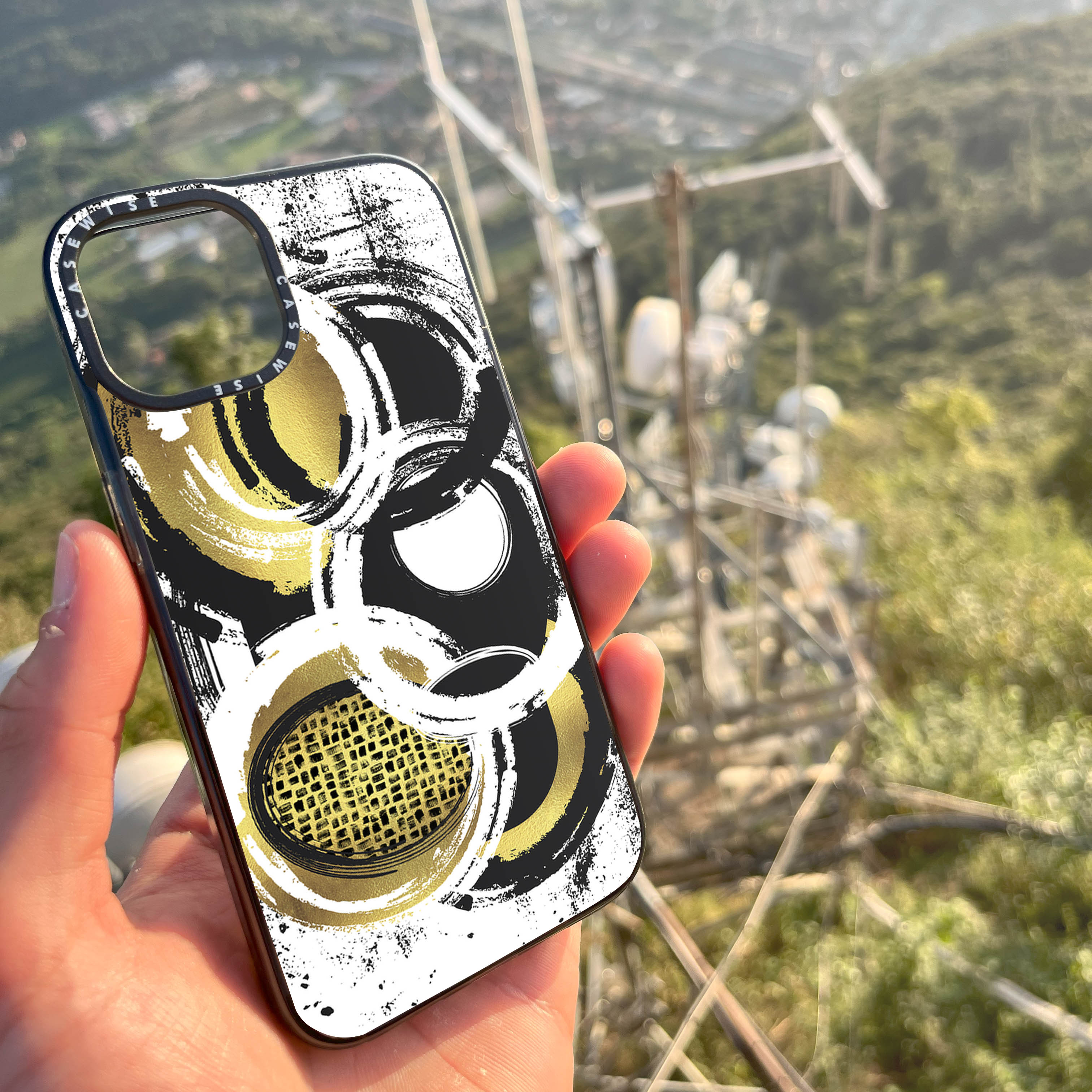 CASEWISE CASEWISE