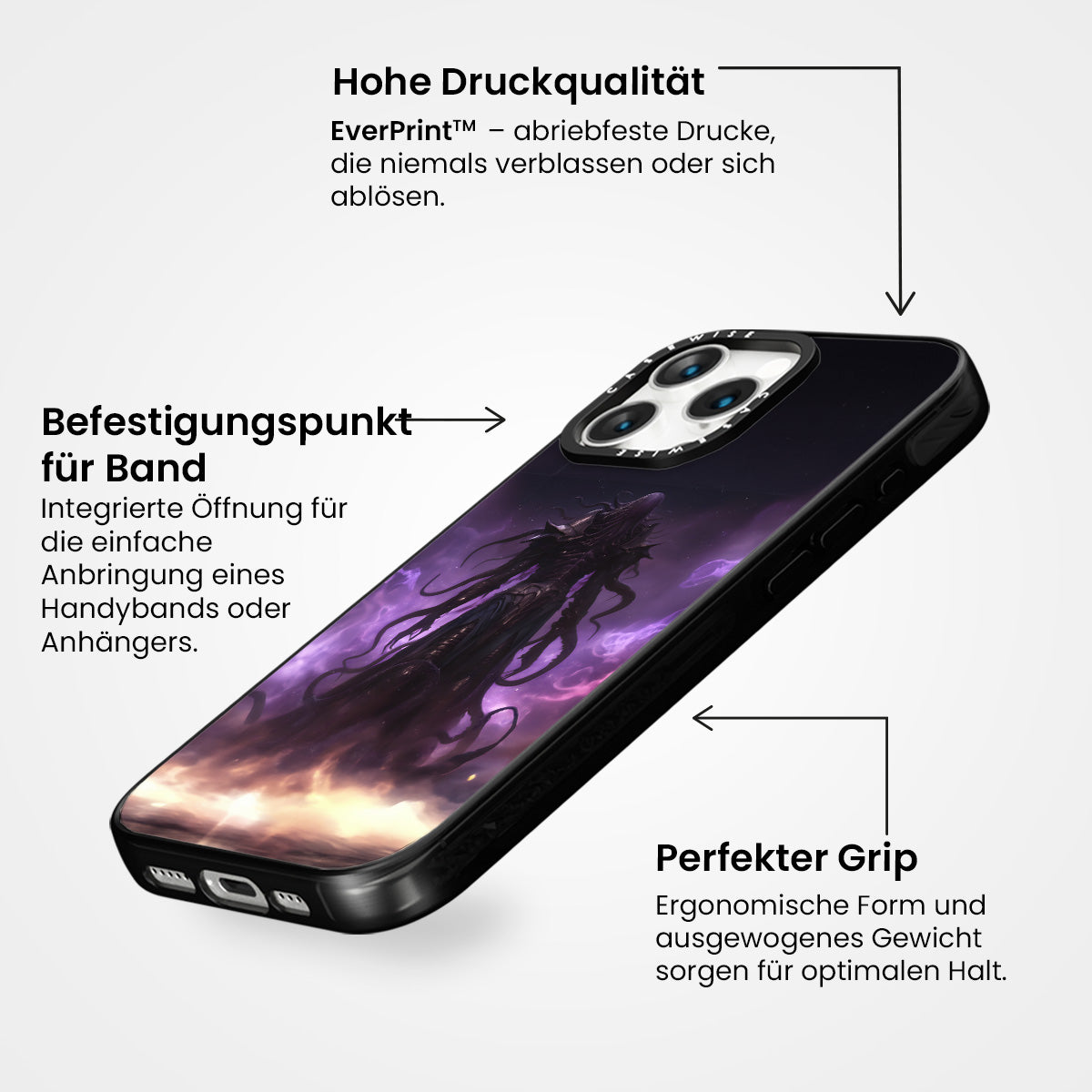 Hohe Druckqualität

EverPrint™ – abriebfeste Drucke, die niemals verblassen oder sich ablösen.

CASEWISE

CASEWISE

Befestigungspunkt für Band

Integrierte Öffnung für die einfache Anbringung eines Handybands oder Anhängers.

Perfekter Grip

Ergonomische Form und ausgewogenes Gewicht sorgen für optimalen Halt.