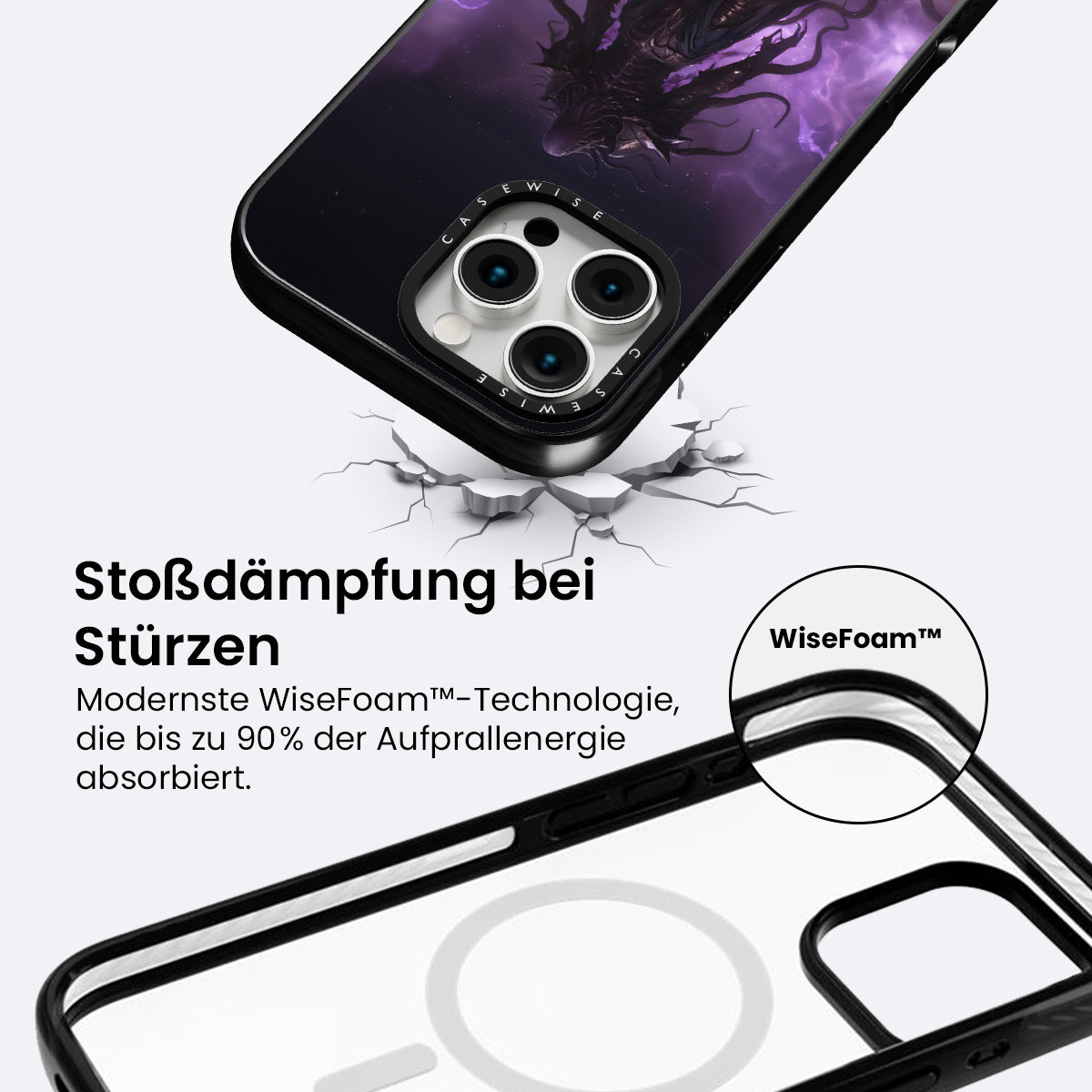 CASEWISE

CASEWISE

Stoßdämpfung bei Stürzen

Modernste WiseFoam™-Technologie, die bis zu 90% der Aufprallenergie absorbiert.

WiseFoam™