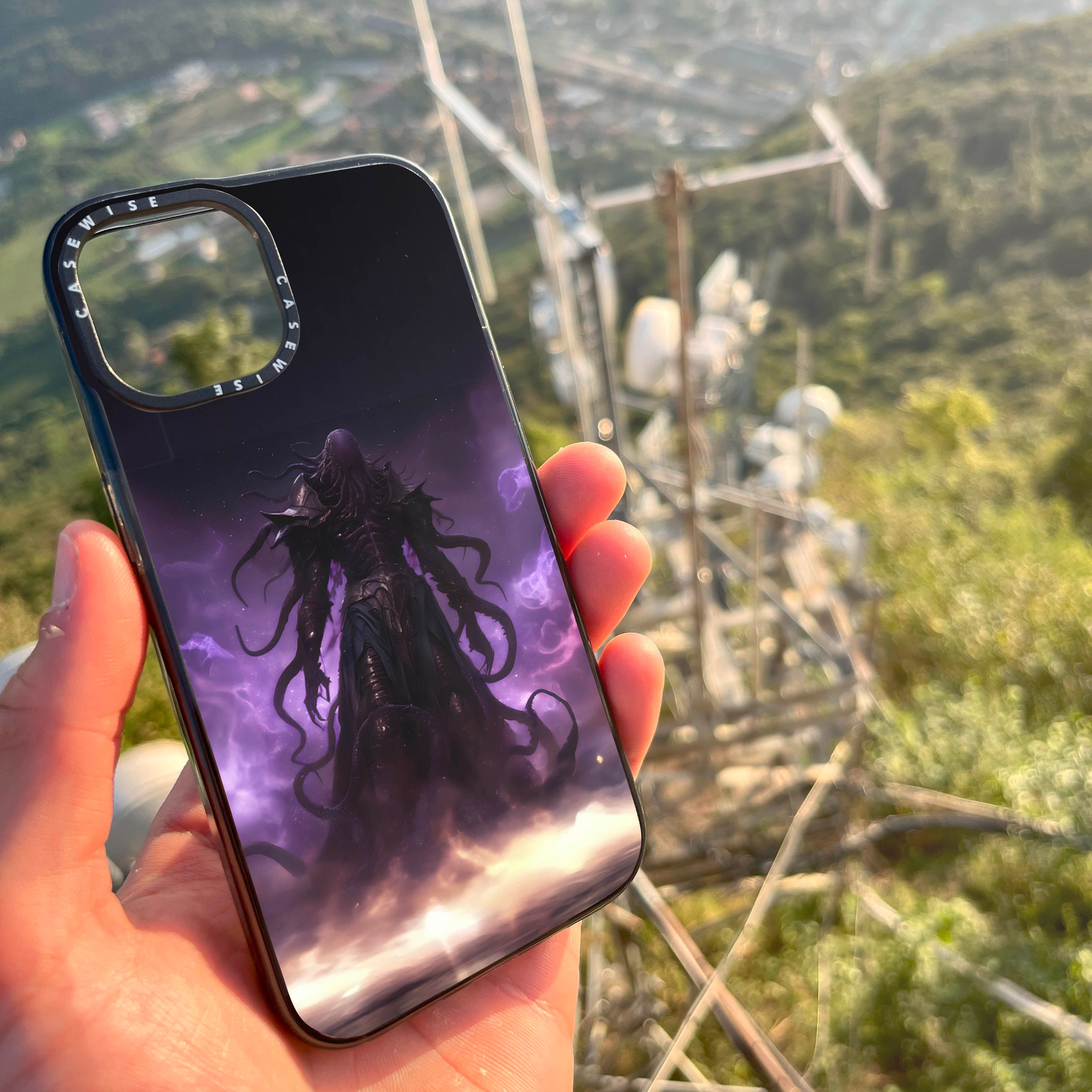 CASEWISE CASEWISE