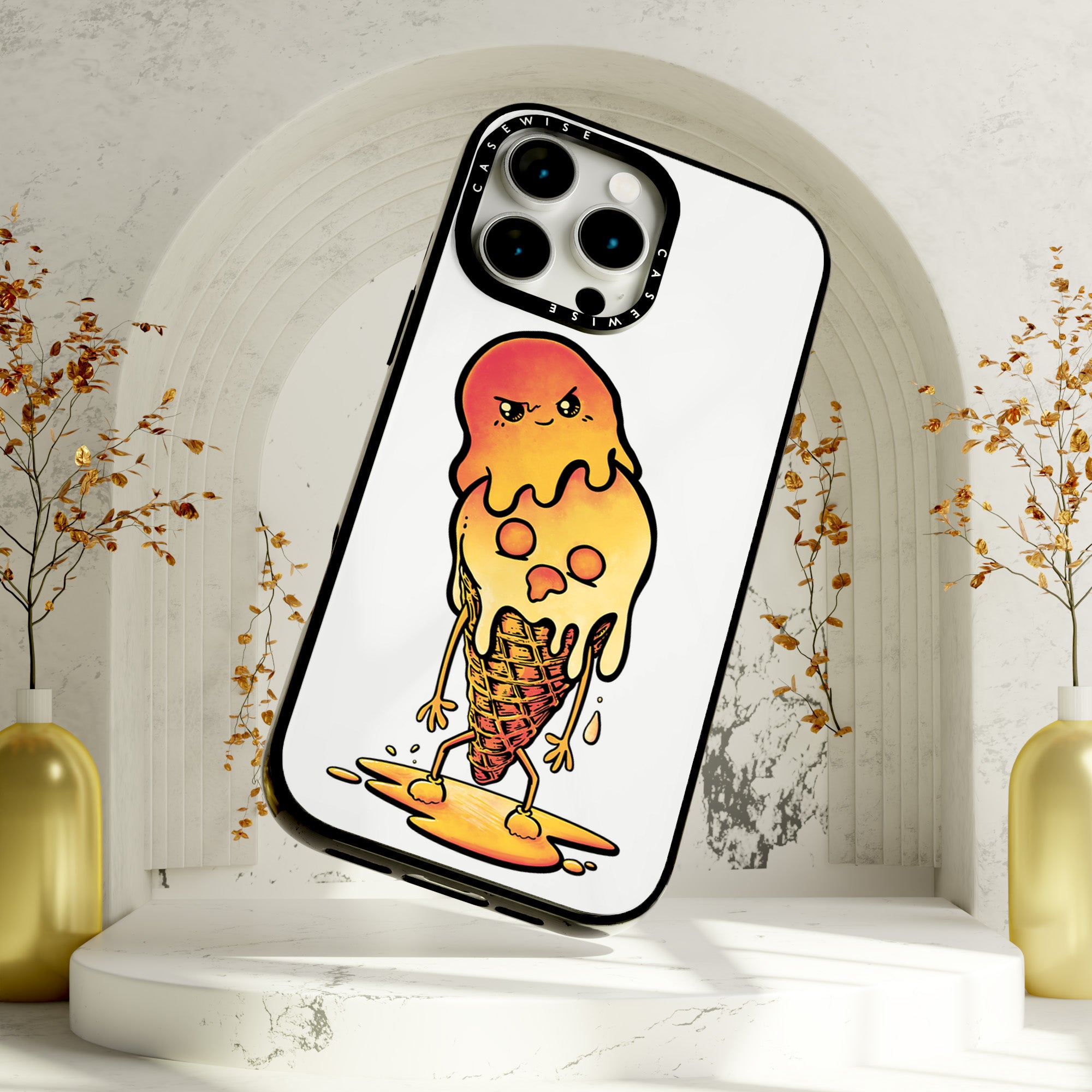 CASEWISE CASEWISE