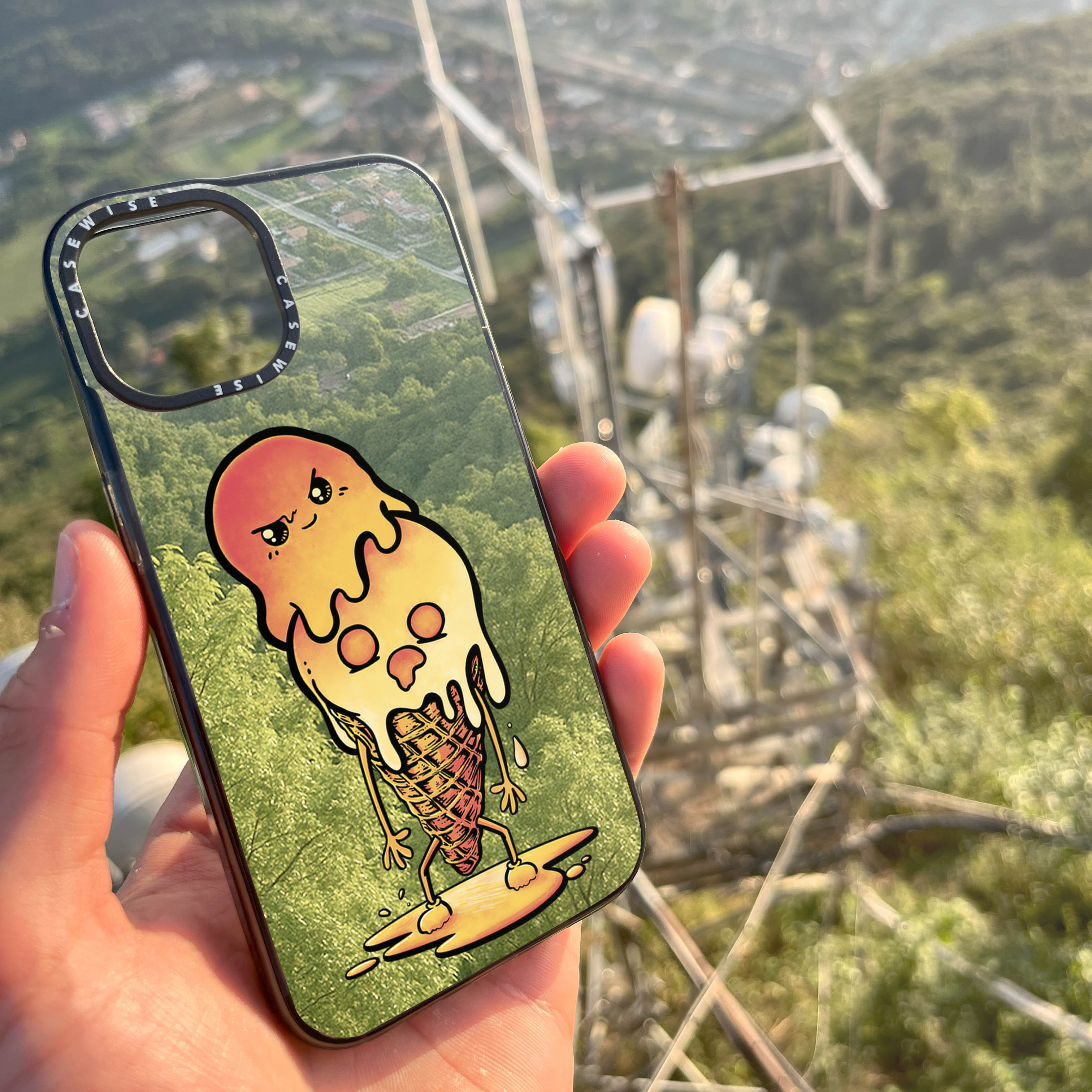 CASEWISE CASEWISE