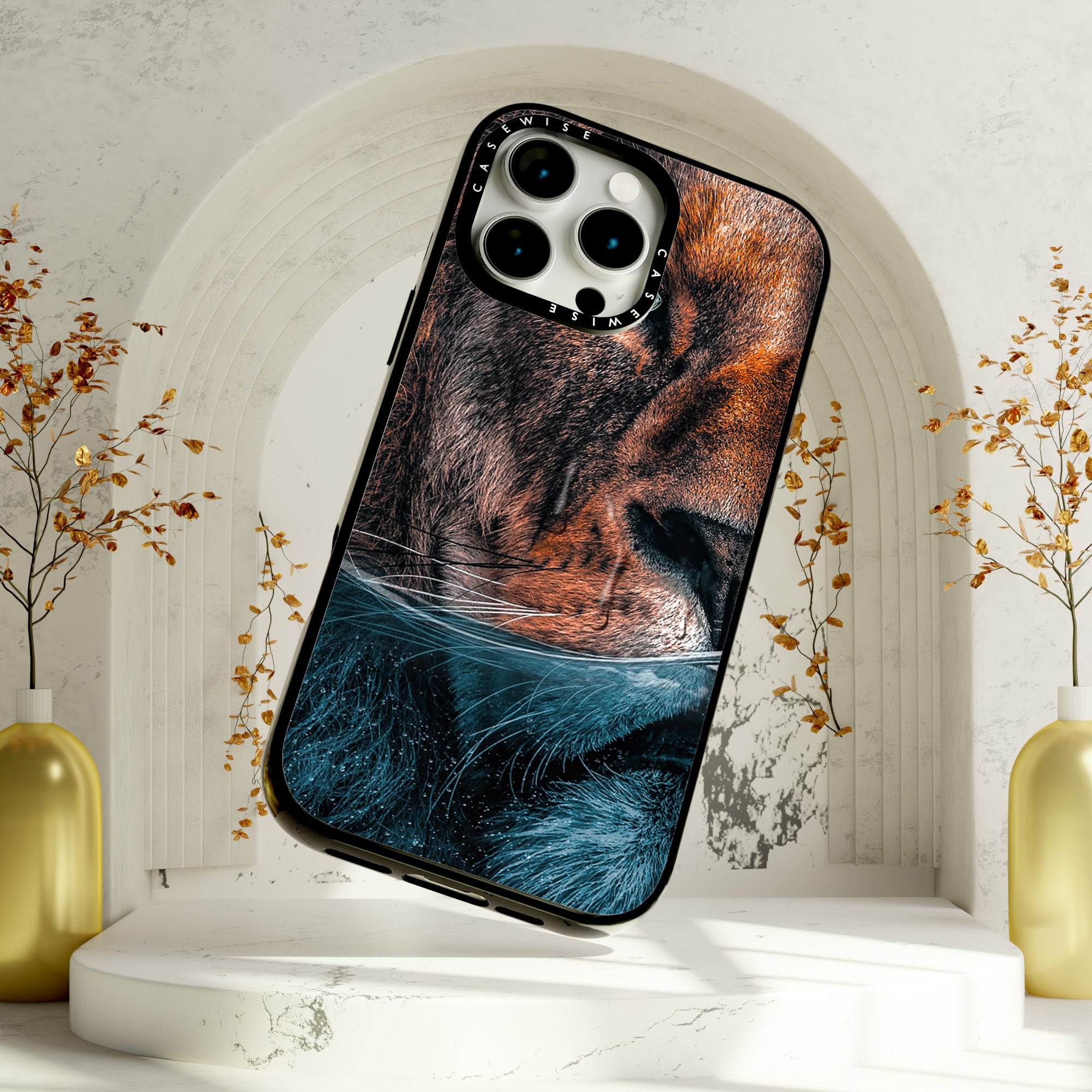 CASEWISE
CASEWISE