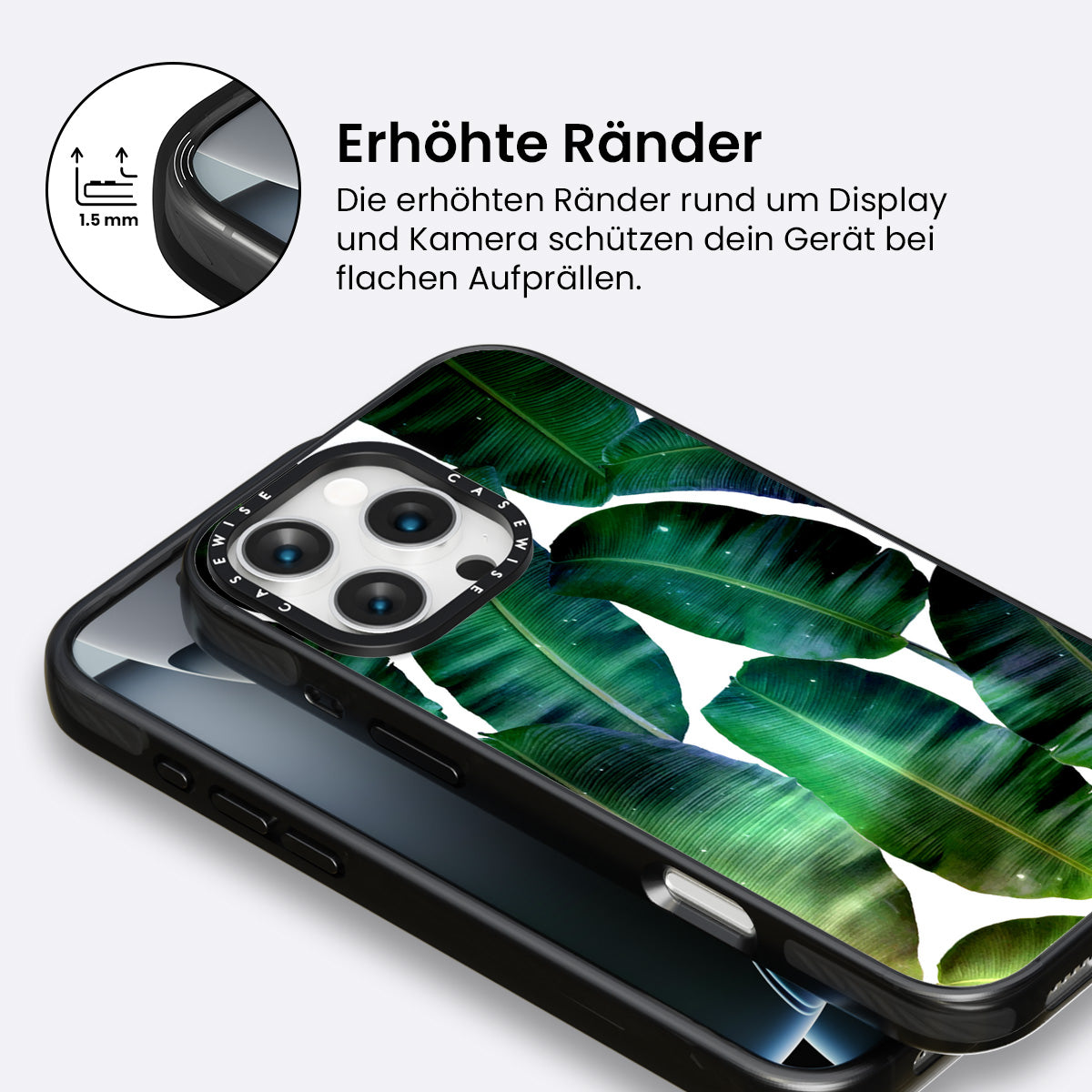 1.5 mm

Erhöhte Ränder

Die erhöhten Ränder rund um Display und Kamera schützen dein Gerät bei flachen Aufprällen.

CASEWISE CASEWISE