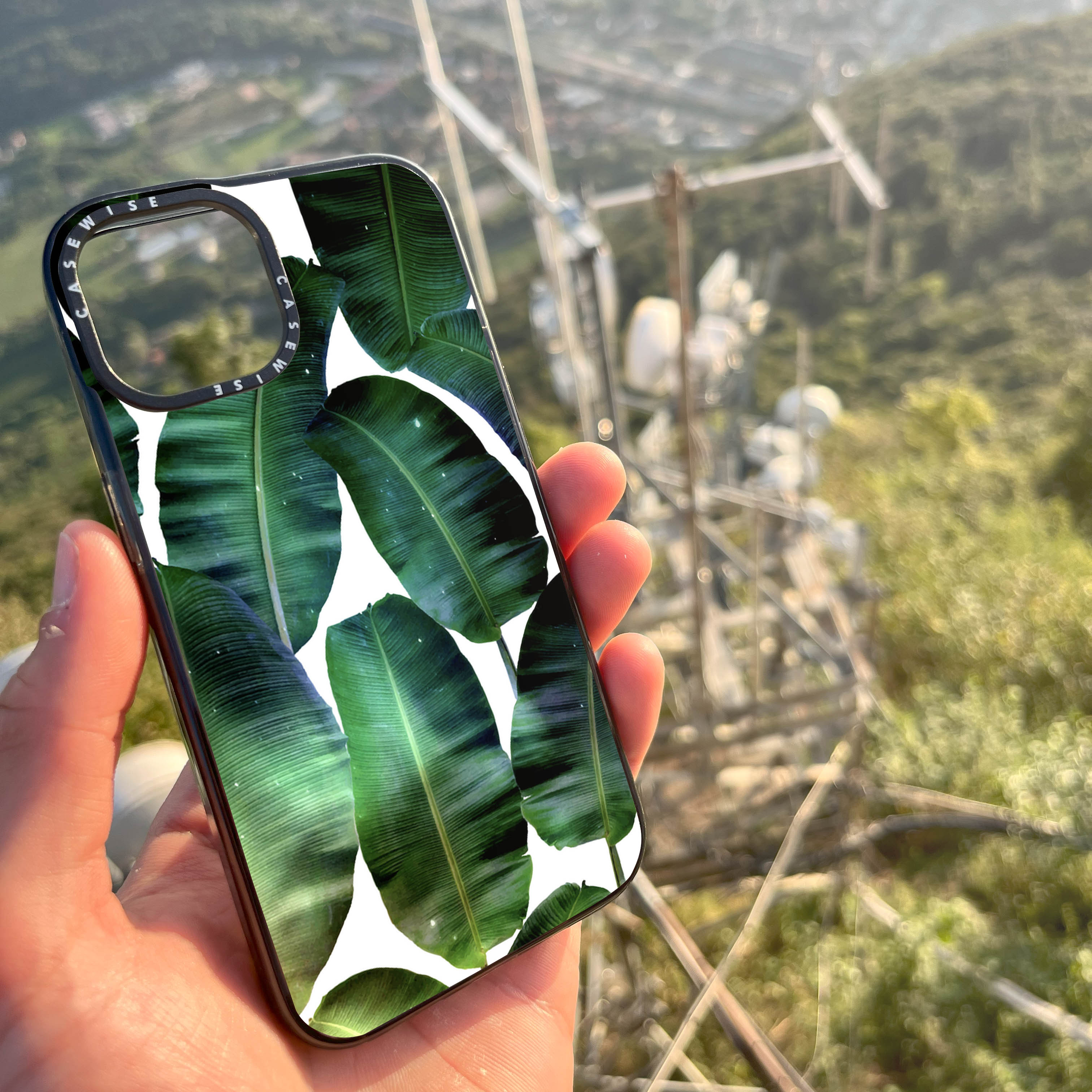 CASEWISE CASEWISE