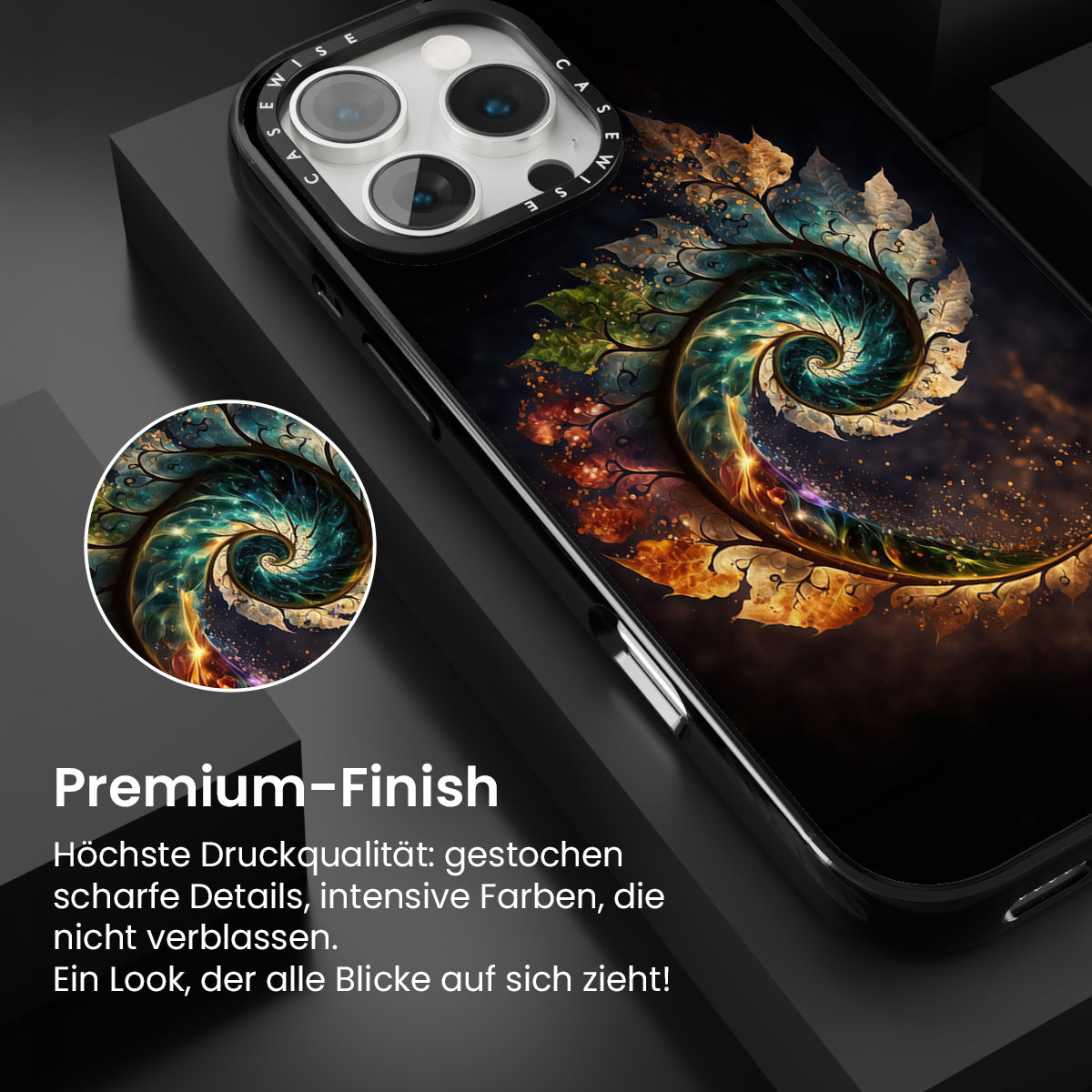 CASEWISE CASEWISE

Premium-Finish

Höchste Druckqualität: gestochen scharfe Details, intensive Farben, die nicht verblassen.
Ein Look, der alle Blicke auf sich zieht!