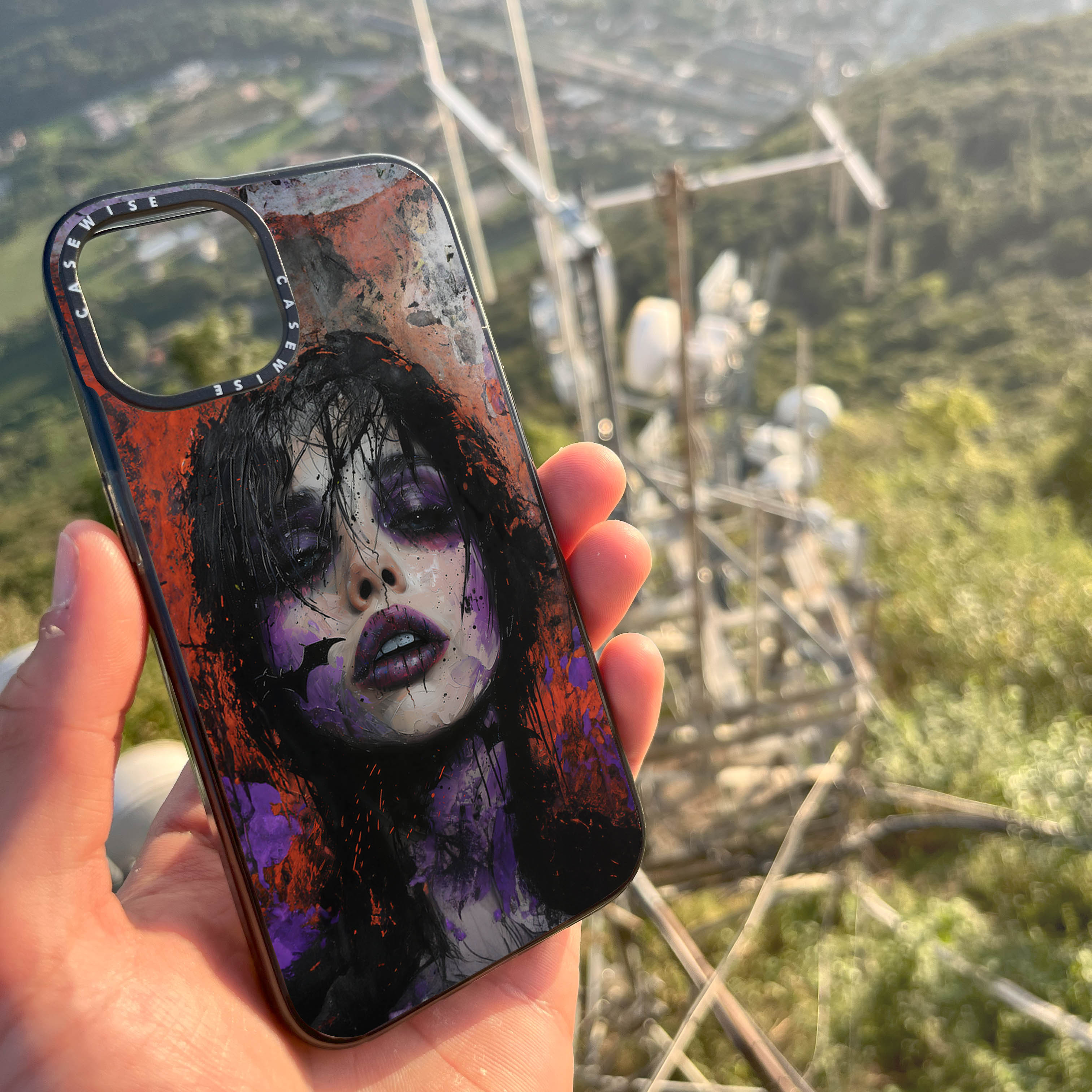 CASEWISE CASEWISE