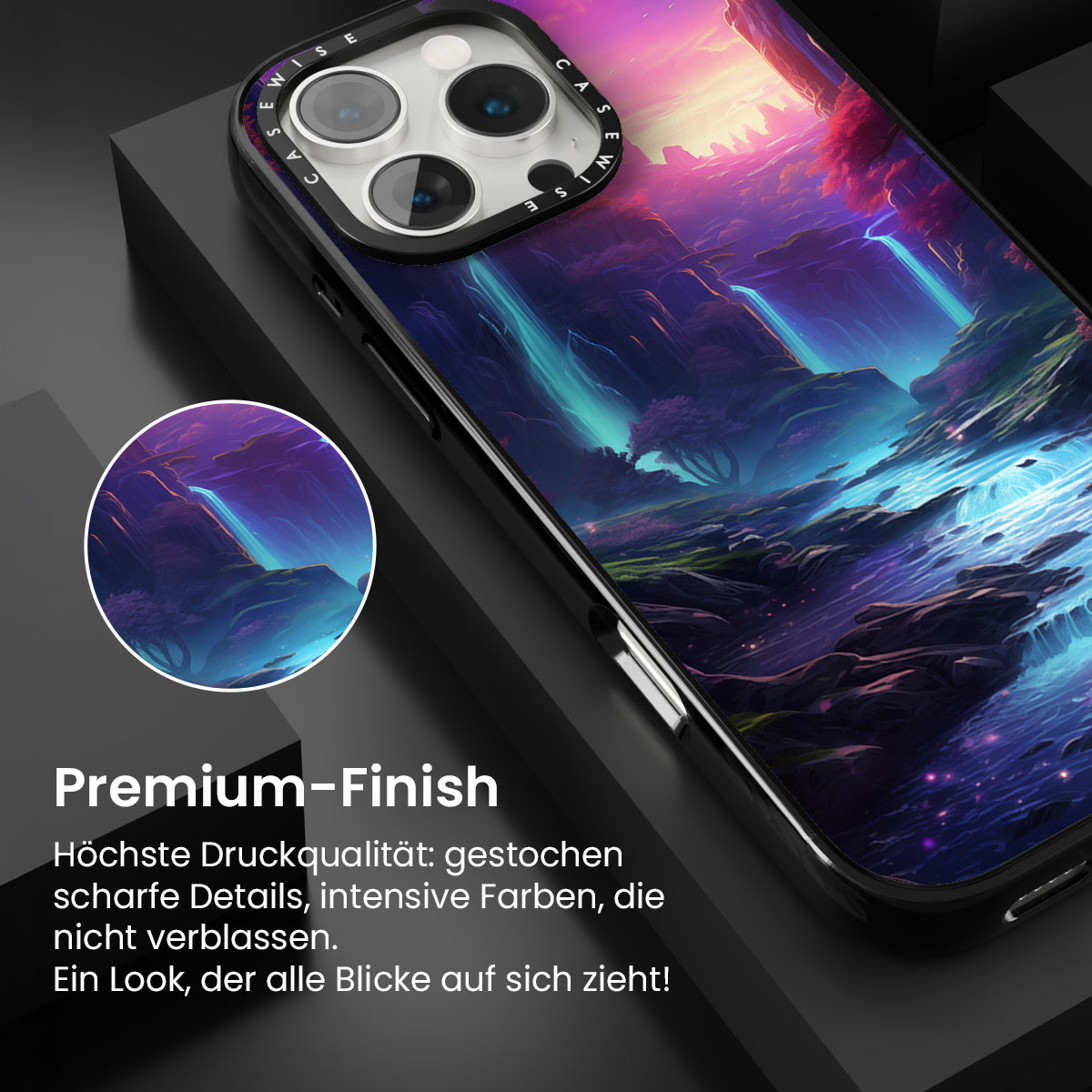 CASEWISE CASEWISE

Premium-Finish

Höchste Druckqualität: gestochen scharfe Details, intensive Farben, die nicht verblassen.
Ein Look, der alle Blicke auf sich zieht!