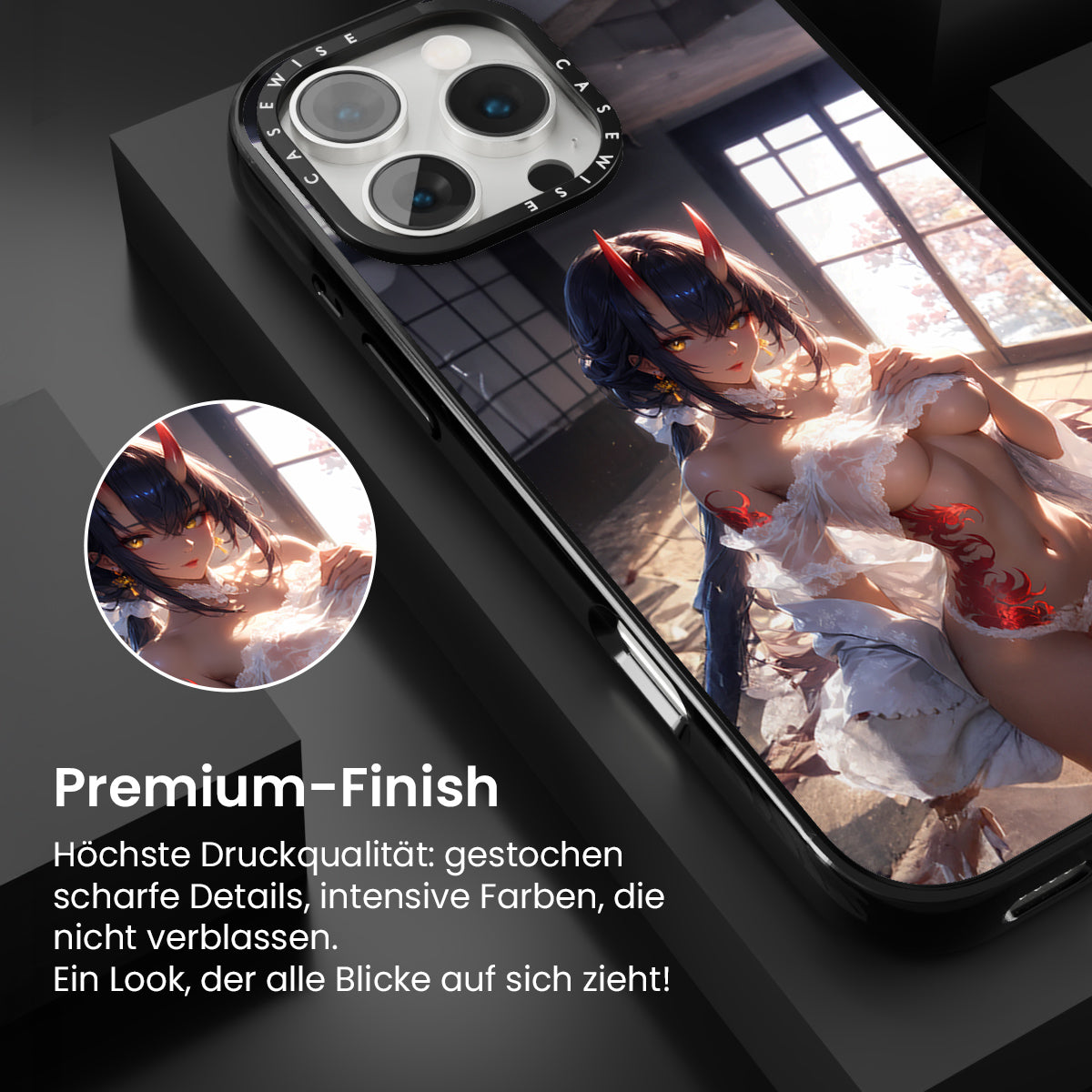 CASEWISE CASEWISE

Premium-Finish

Höchste Druckqualität: gestochen scharfe Details, intensive Farben, die nicht verblassen.
Ein Look, der alle Blicke auf sich zieht!