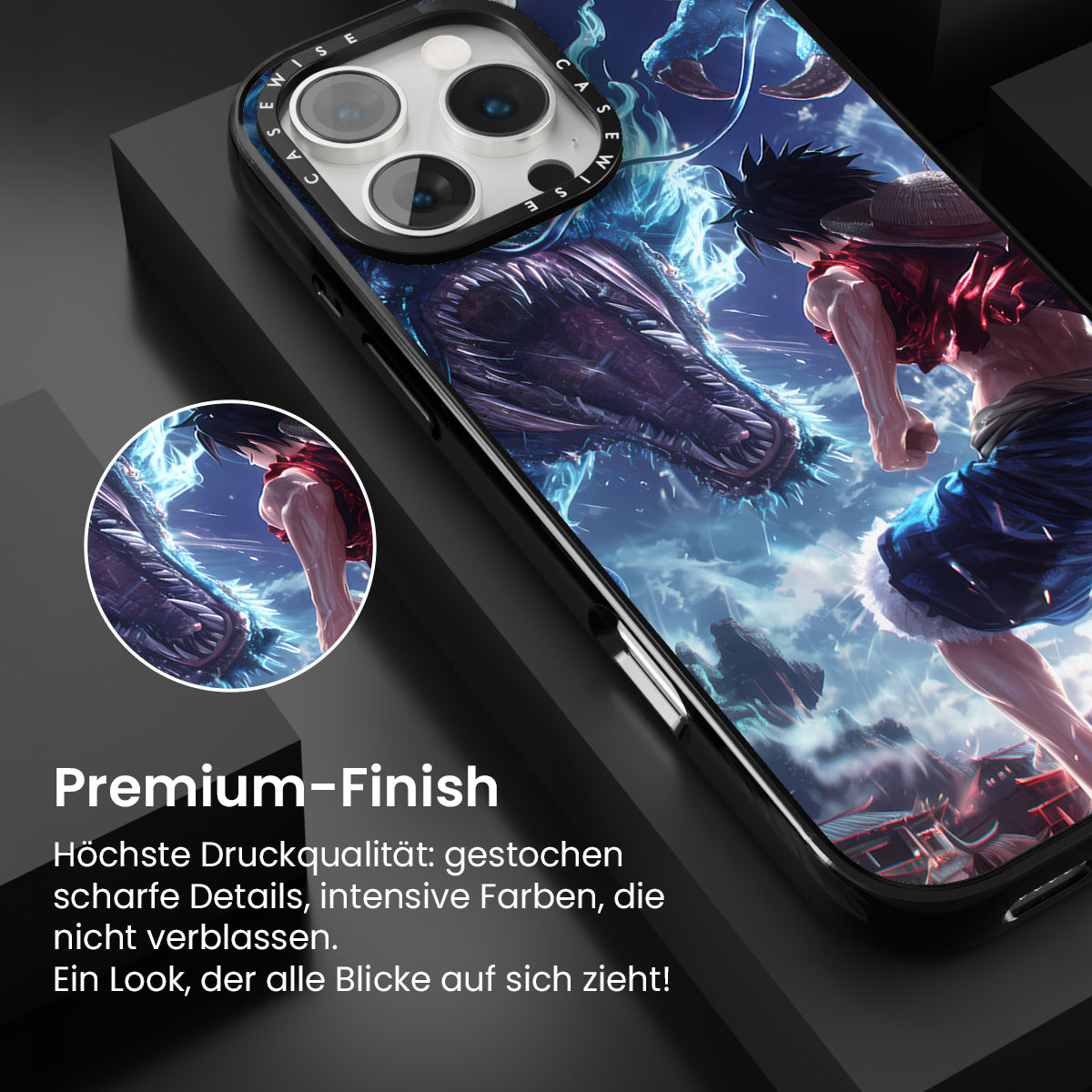 CASEWISE CASEWISE

Premium-Finish

Höchste Druckqualität: gestochen scharfe Details, intensive Farben, die nicht verblassen.
Ein Look, der alle Blicke auf sich zieht!