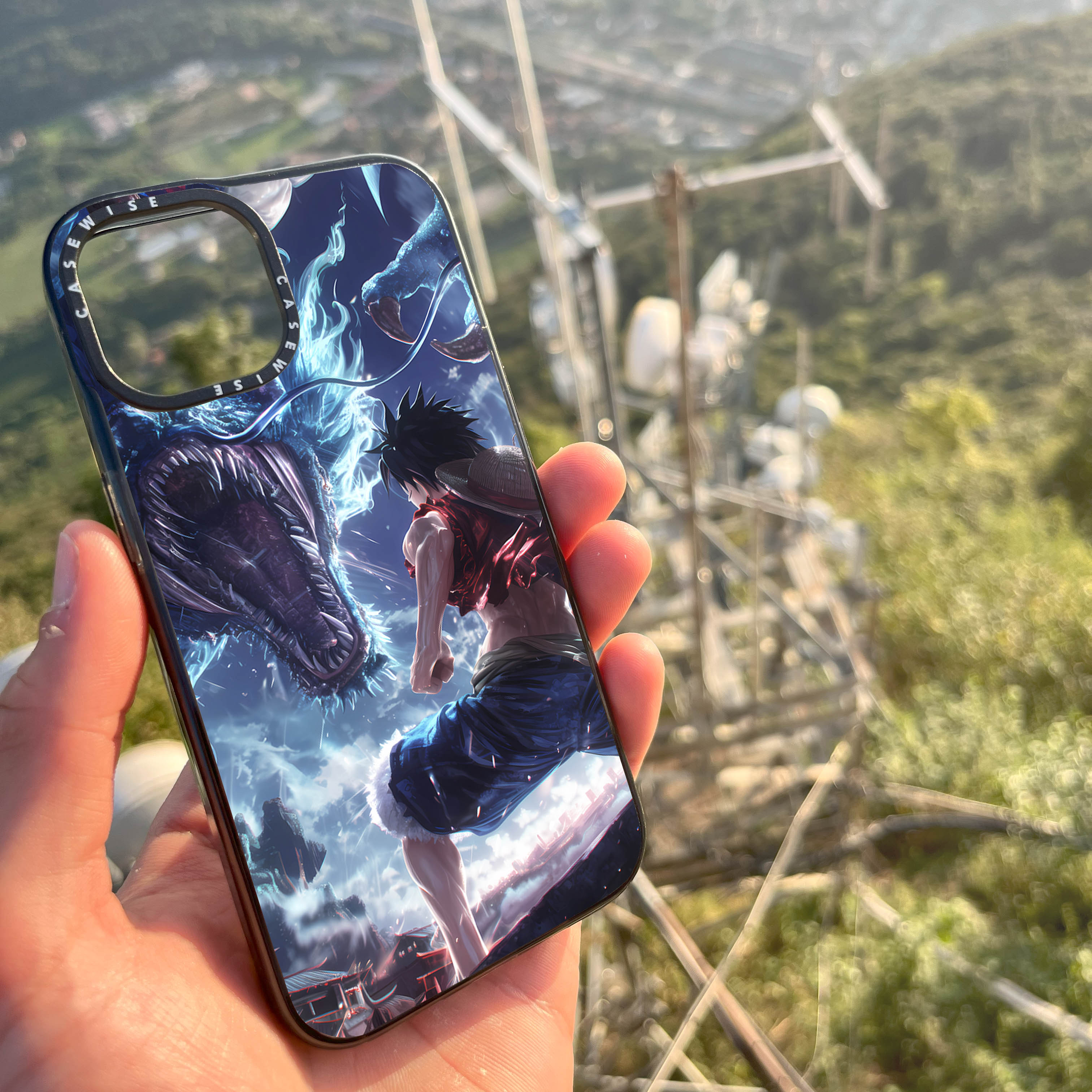 CASEWISE CASEWISE