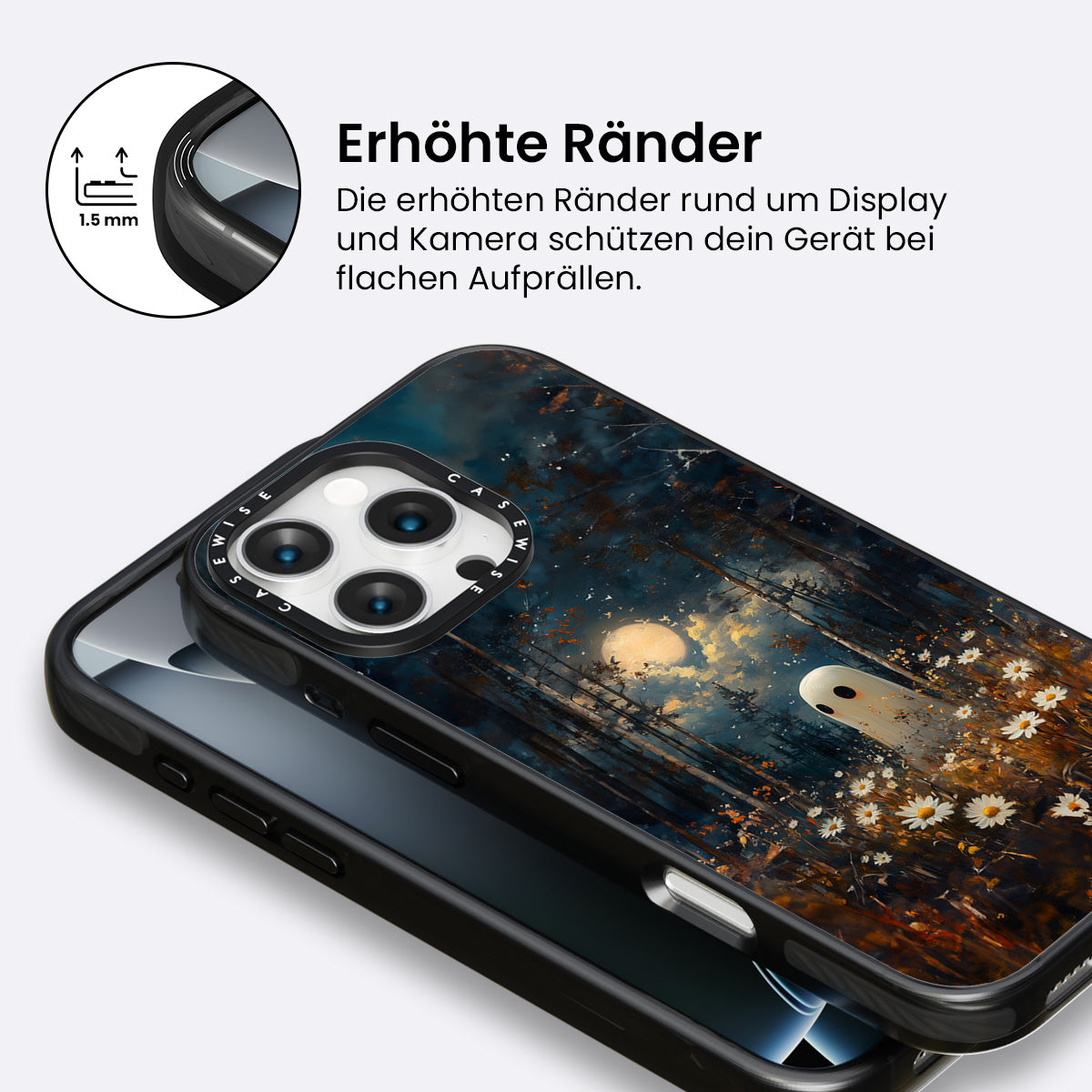 1.5 mm

Erhöhte Ränder

Die erhöhten Ränder rund um Display und Kamera schützen dein Gerät bei flachen Aufprällen.

CASEWISE CASEWISE