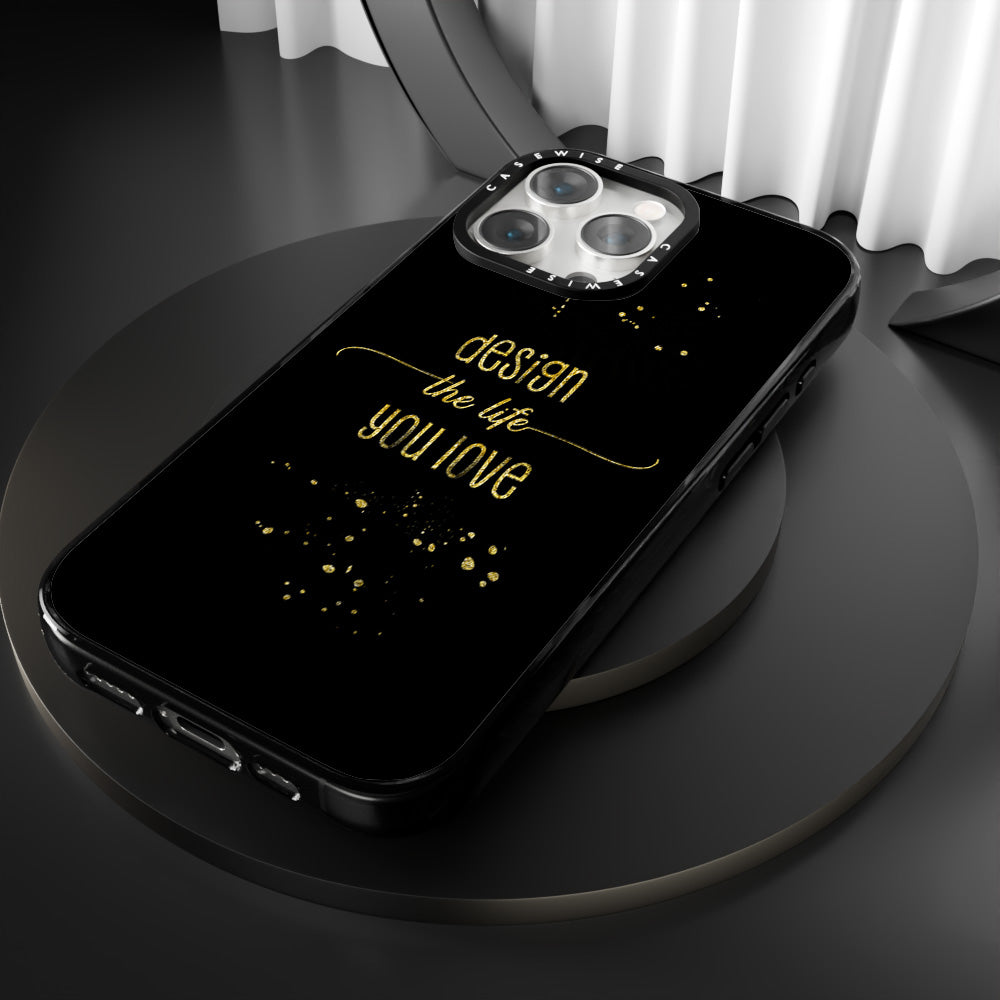 CASEWISE CASEWISE

design
the life
you love