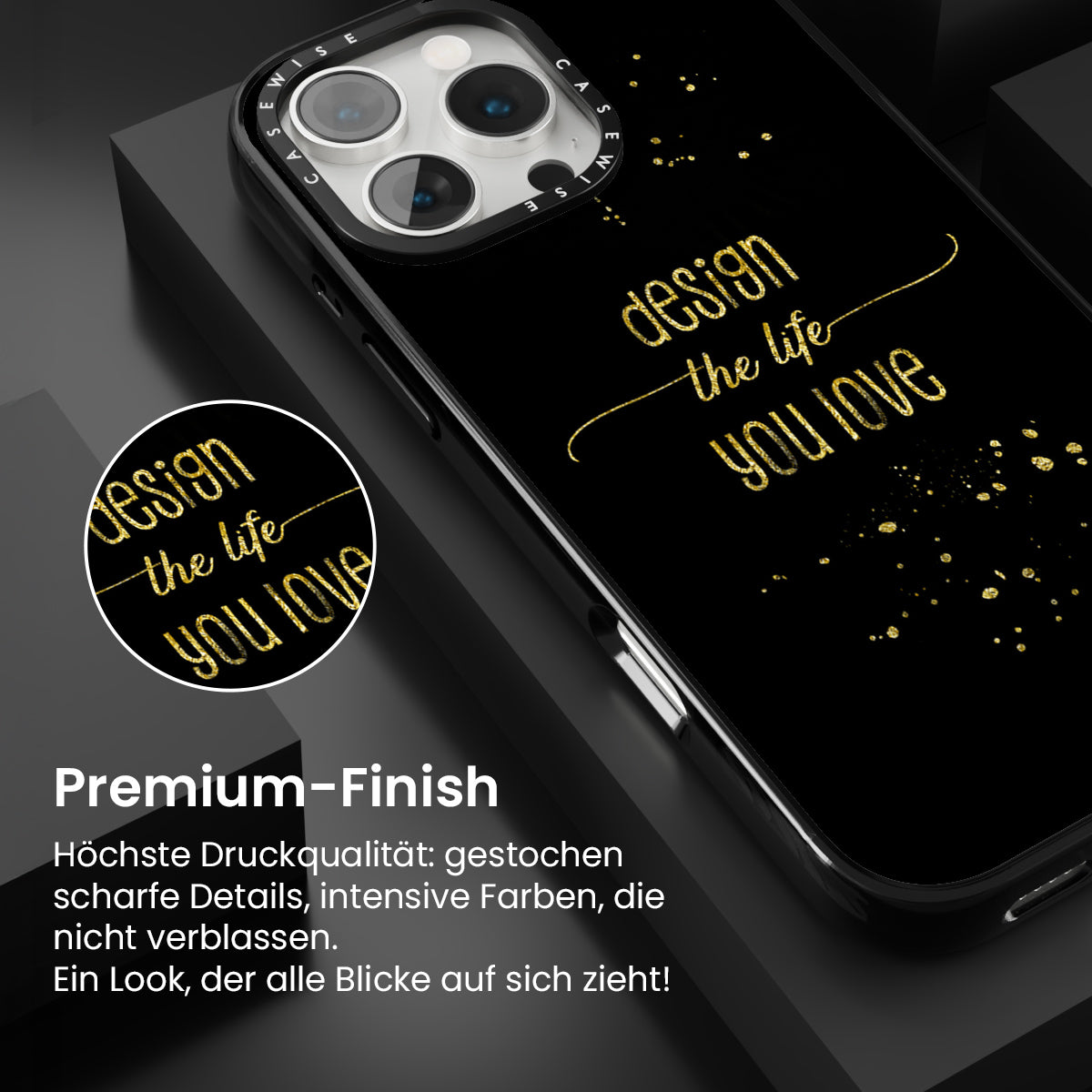 CASEWISE CASEWISE

design
the life
you love

design
the life
you love

Premium-Finish

Höchste Druckqualität: gestochen scharfe Details, intensive Farben, die nicht verblassen.
Ein Look, der alle Blicke auf sich zieht!