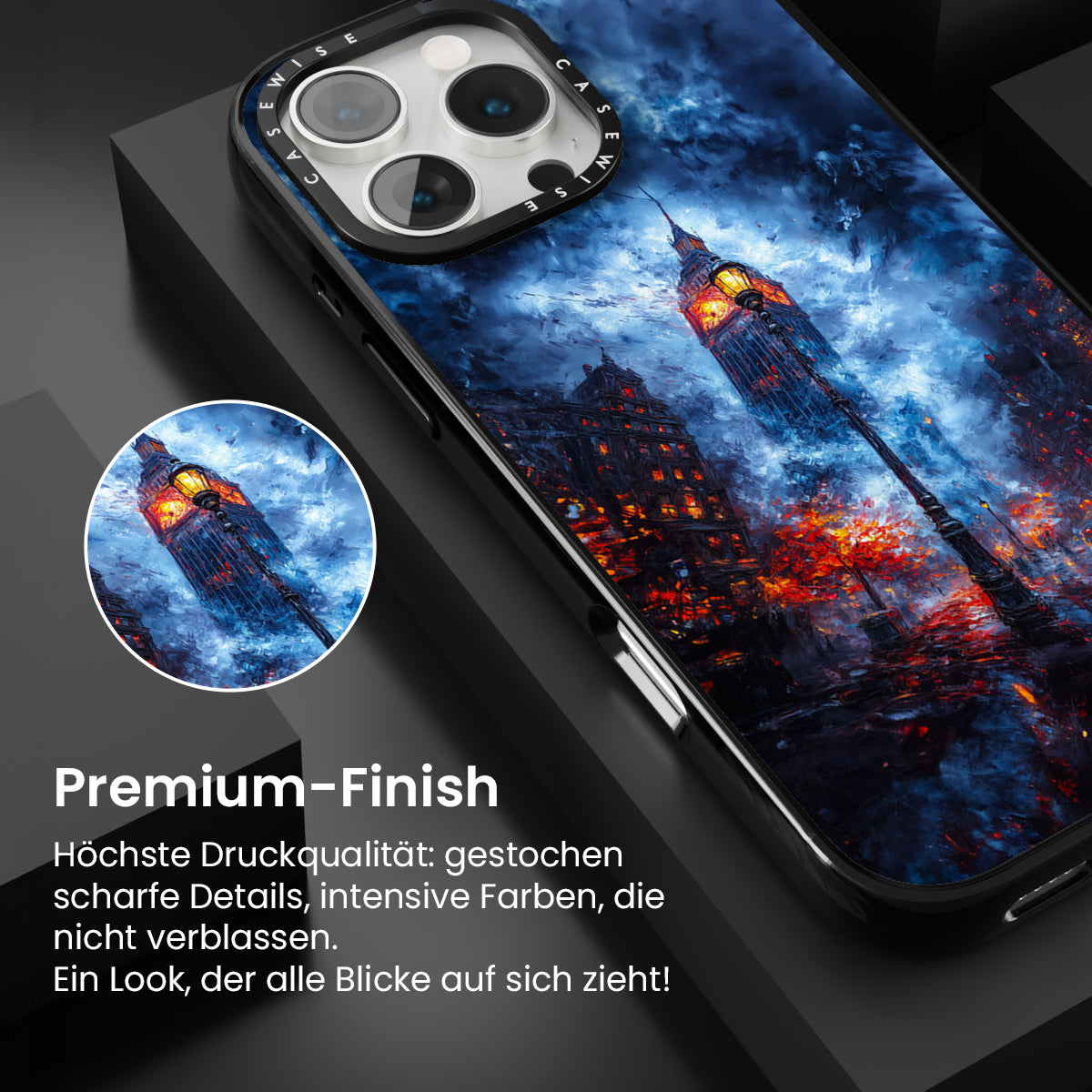 CASEWISE CASEWISE

Premium-Finish

Höchste Druckqualität: gestochen scharfe Details, intensive Farben, die nicht verblassen.
Ein Look, der alle Blicke auf sich zieht!