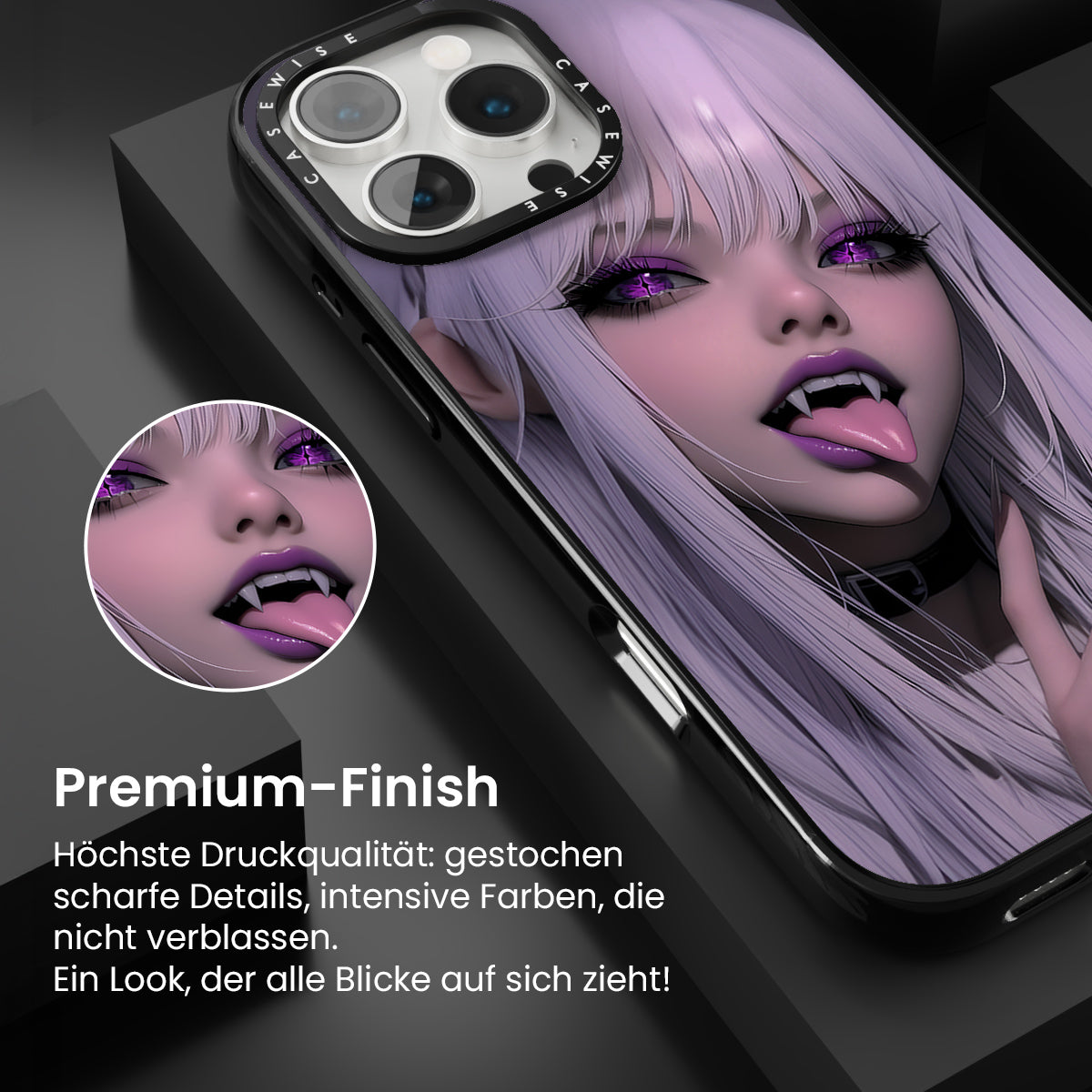 CASEWISE CASEWISE

Premium-Finish

Höchste Druckqualität: gestochen scharfe Details, intensive Farben, die nicht verblassen.
Ein Look, der alle Blicke auf sich zieht!