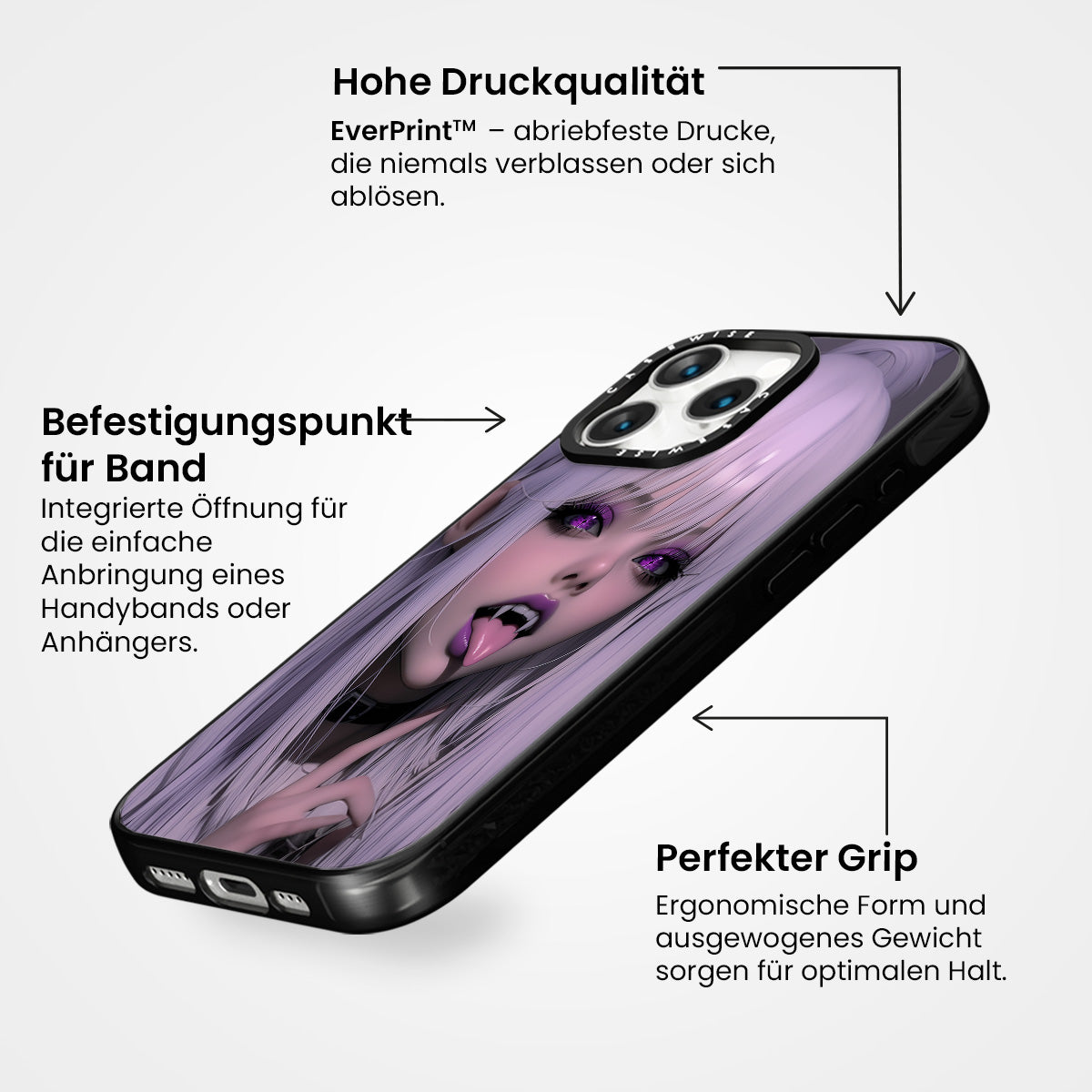 Hohe Druckqualität

EverPrint™ – abriebfeste Drucke, die niemals verblassen oder sich ablösen.

CASEWISE

CASEWISE

Befestigungspunkt für Band

Integrierte Öffnung für die einfache Anbringung eines Handybands oder Anhängers.

Perfekter Grip

Ergonomische Form und ausgewogenes Gewicht sorgen für optimalen Halt.