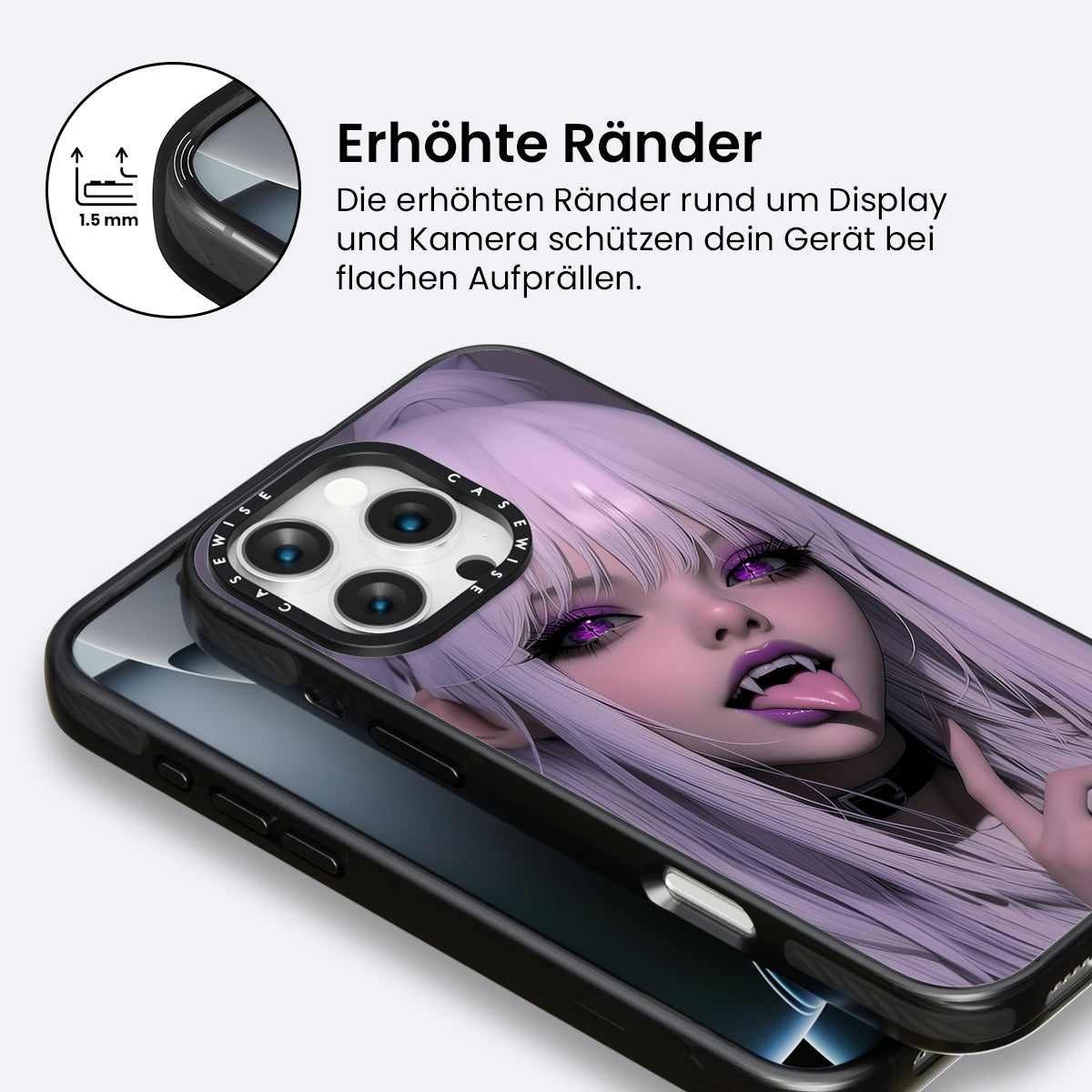 1.5 mm

Erhöhte Ränder

Die erhöhten Ränder rund um Display und Kamera schützen dein Gerät bei flachen Aufprällen.

CASEWISE CASEWISE