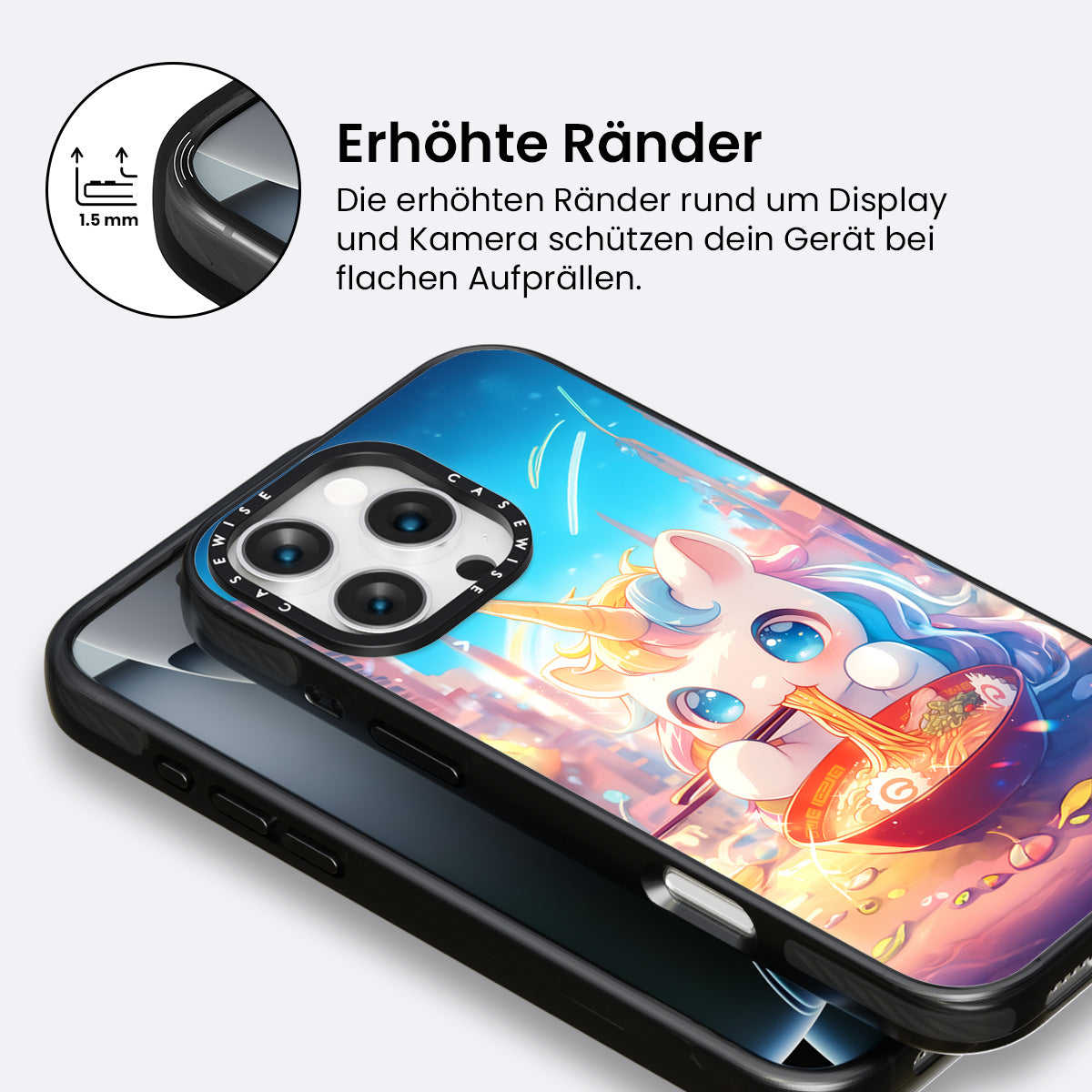 1.5 mm

Erhöhte Ränder

Die erhöhten Ränder rund um Display und Kamera schützen dein Gerät bei flachen Aufprällen.

CASEWISE CASEWISE