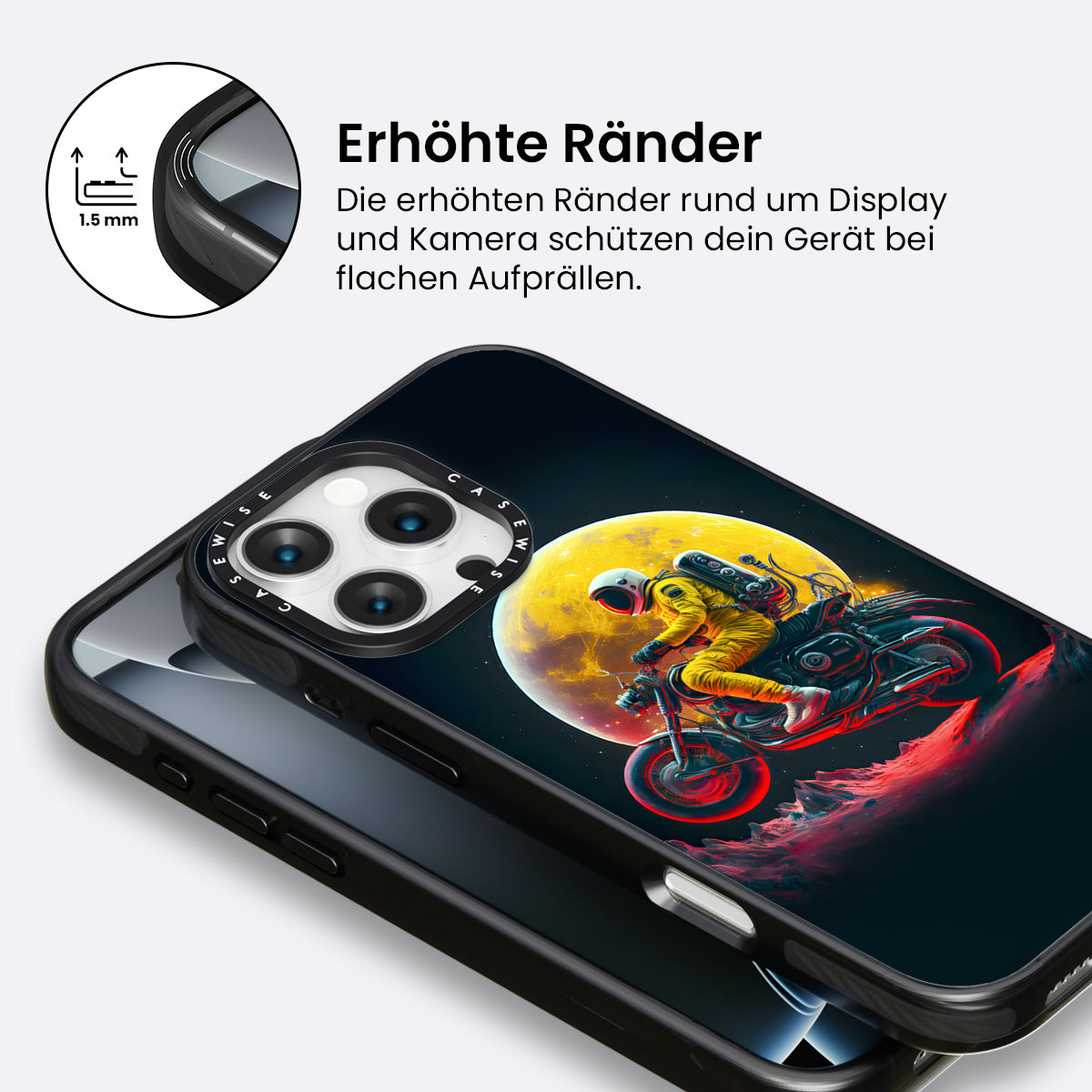 1.5 mm

Erhöhte Ränder

Die erhöhten Ränder rund um Display und Kamera schützen dein Gerät bei flachen Aufprällen.

CASEWISE

CASEWISE