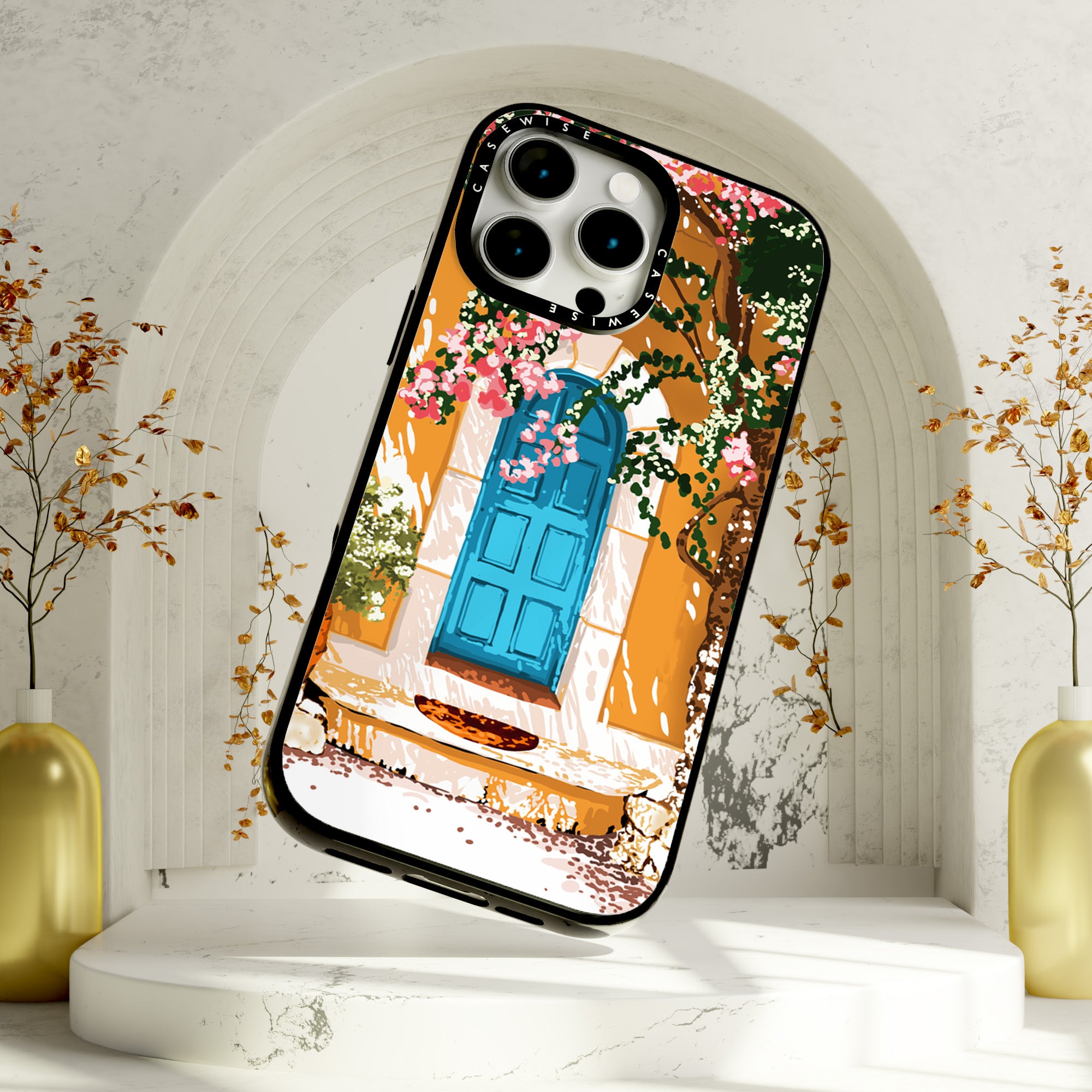 CASEWISE CASEWISE