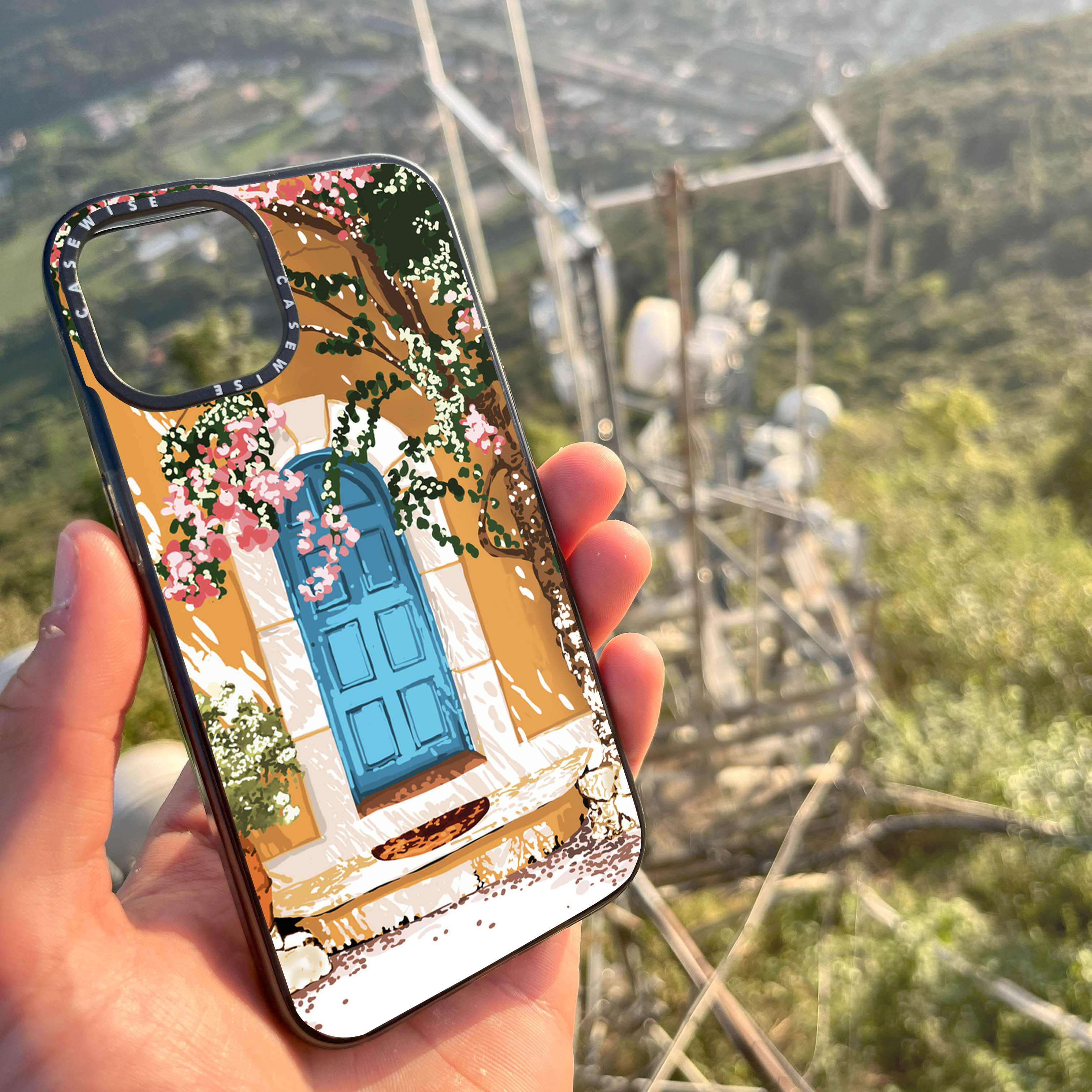 CASEWISE CASEWISE