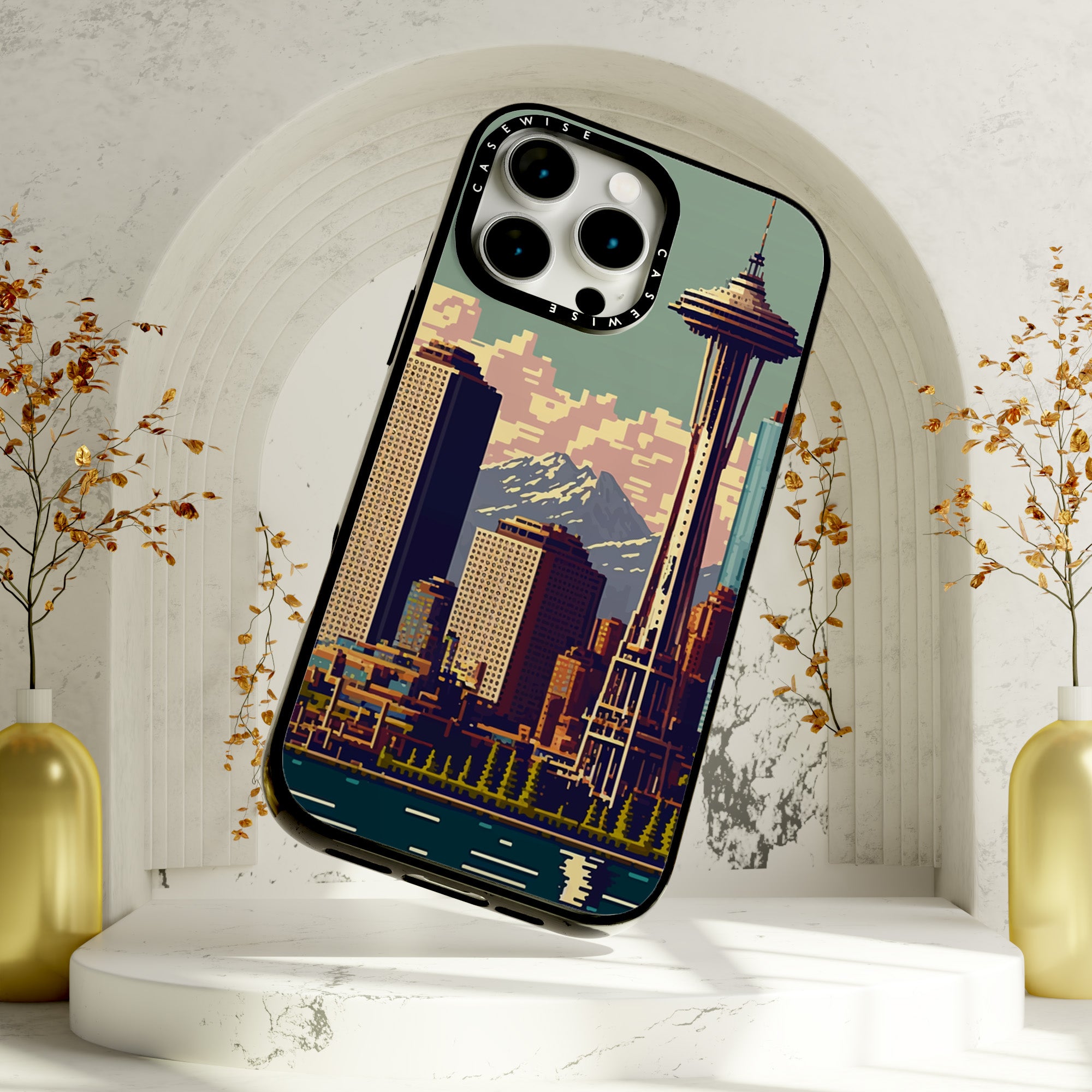 CASEWISE
CASEWISE