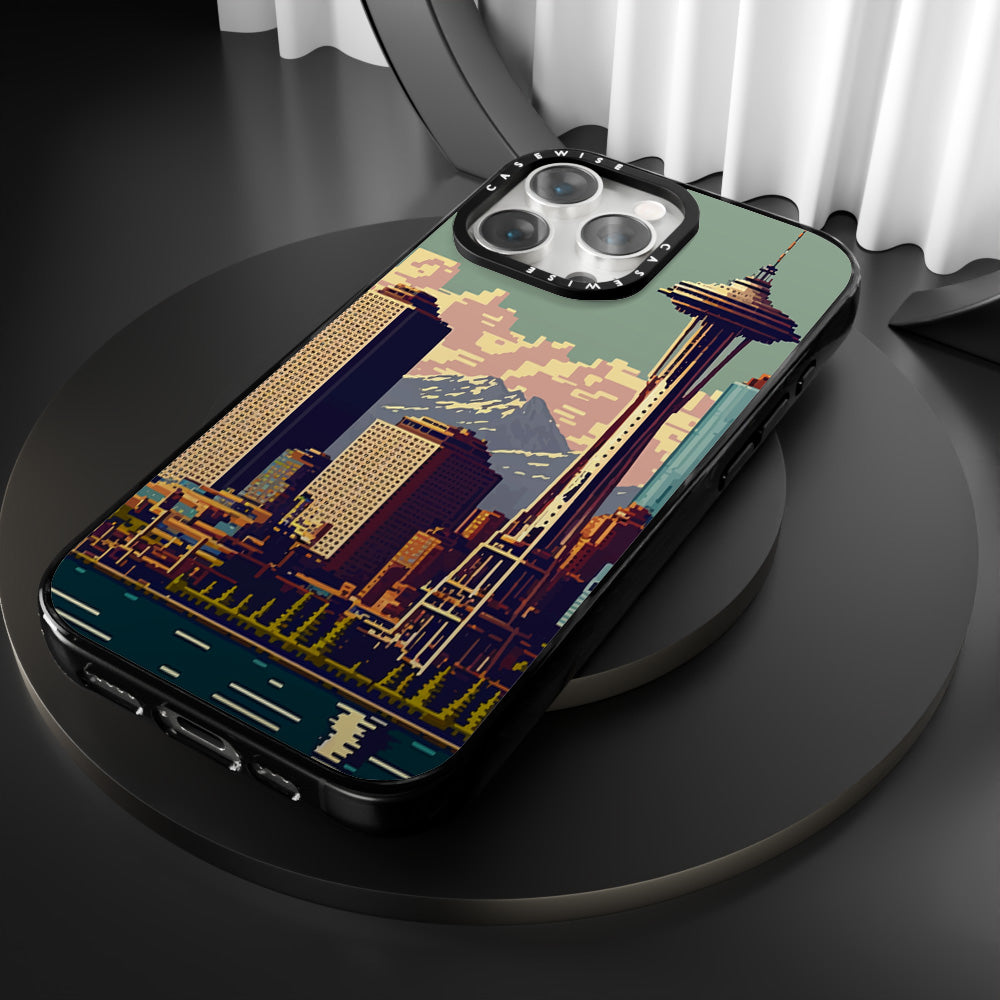 CASEWISE CASEWISE