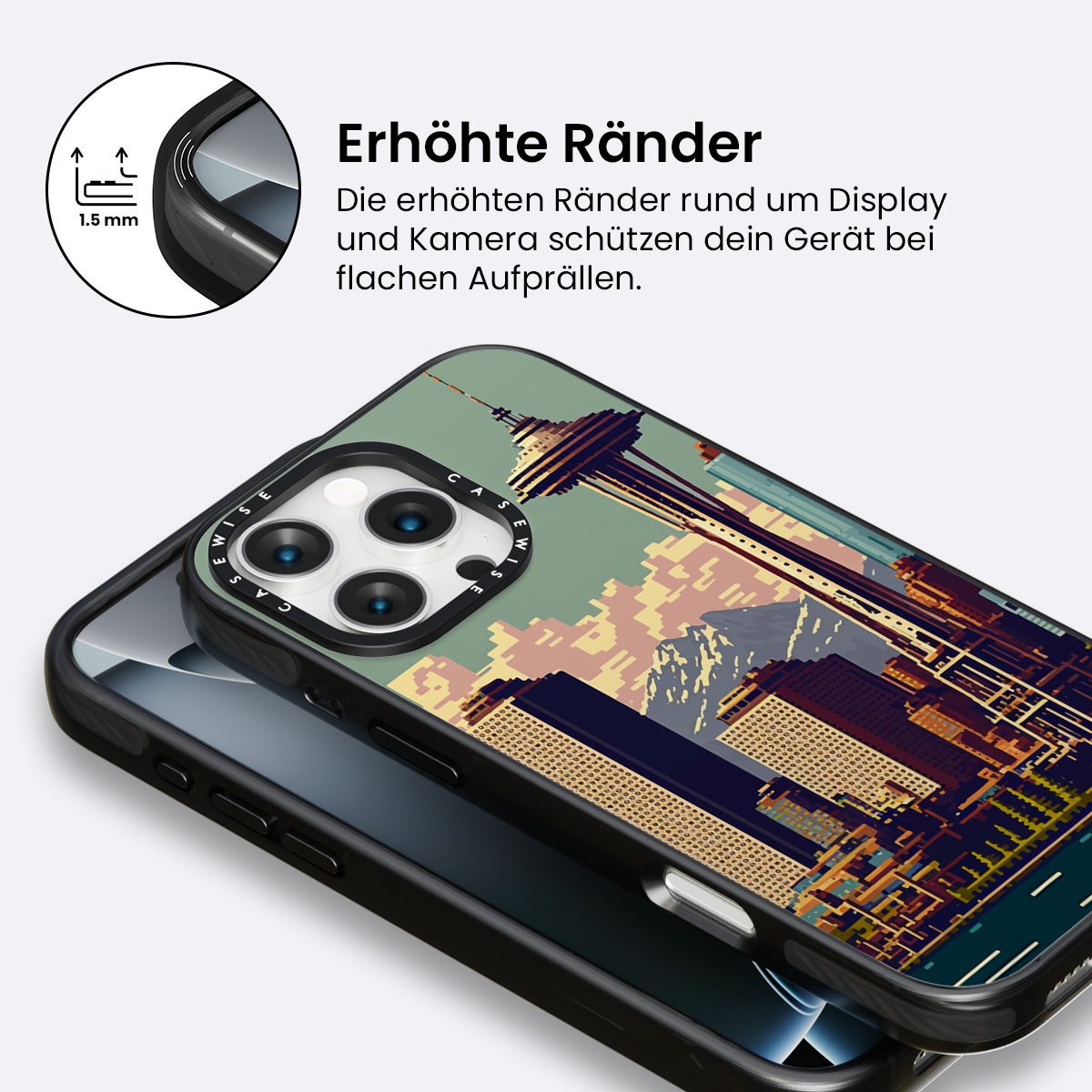 1.5 mm

Erhöhte Ränder

Die erhöhten Ränder rund um Display und Kamera schützen dein Gerät bei flachen Aufprällen.

CASEWISE CASEWISE