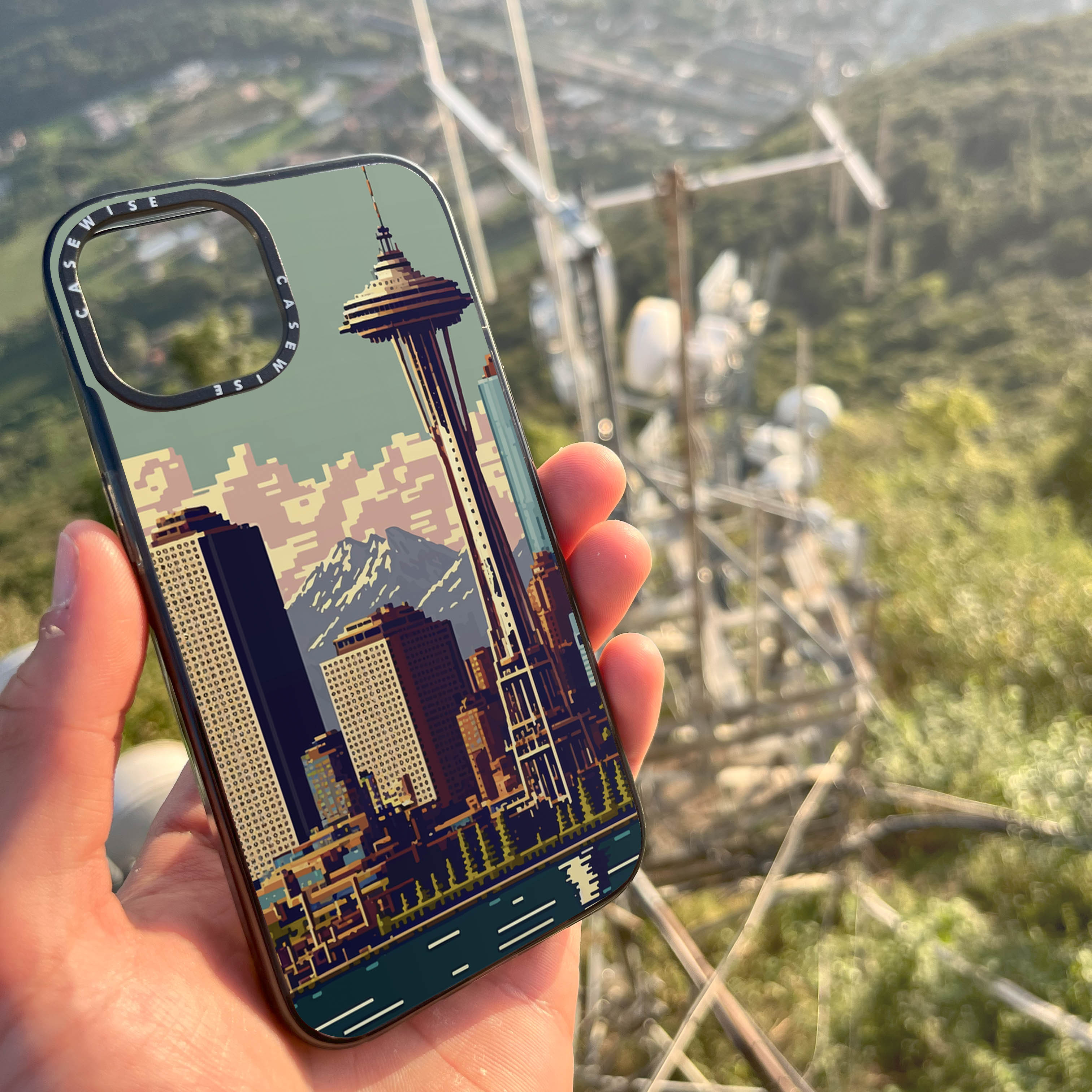 CASEWISE CASEWISE