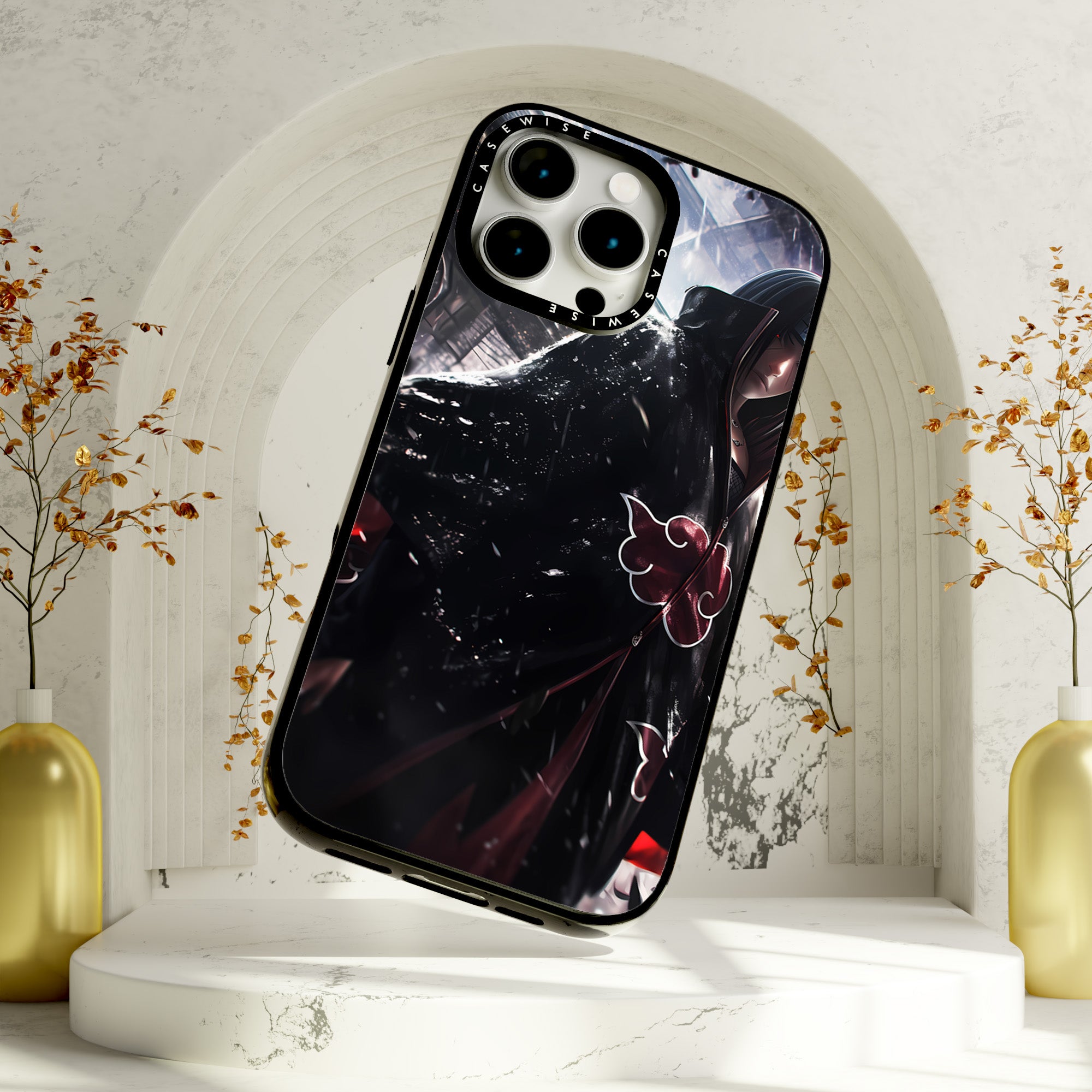 CASEWISE
CASEWISE