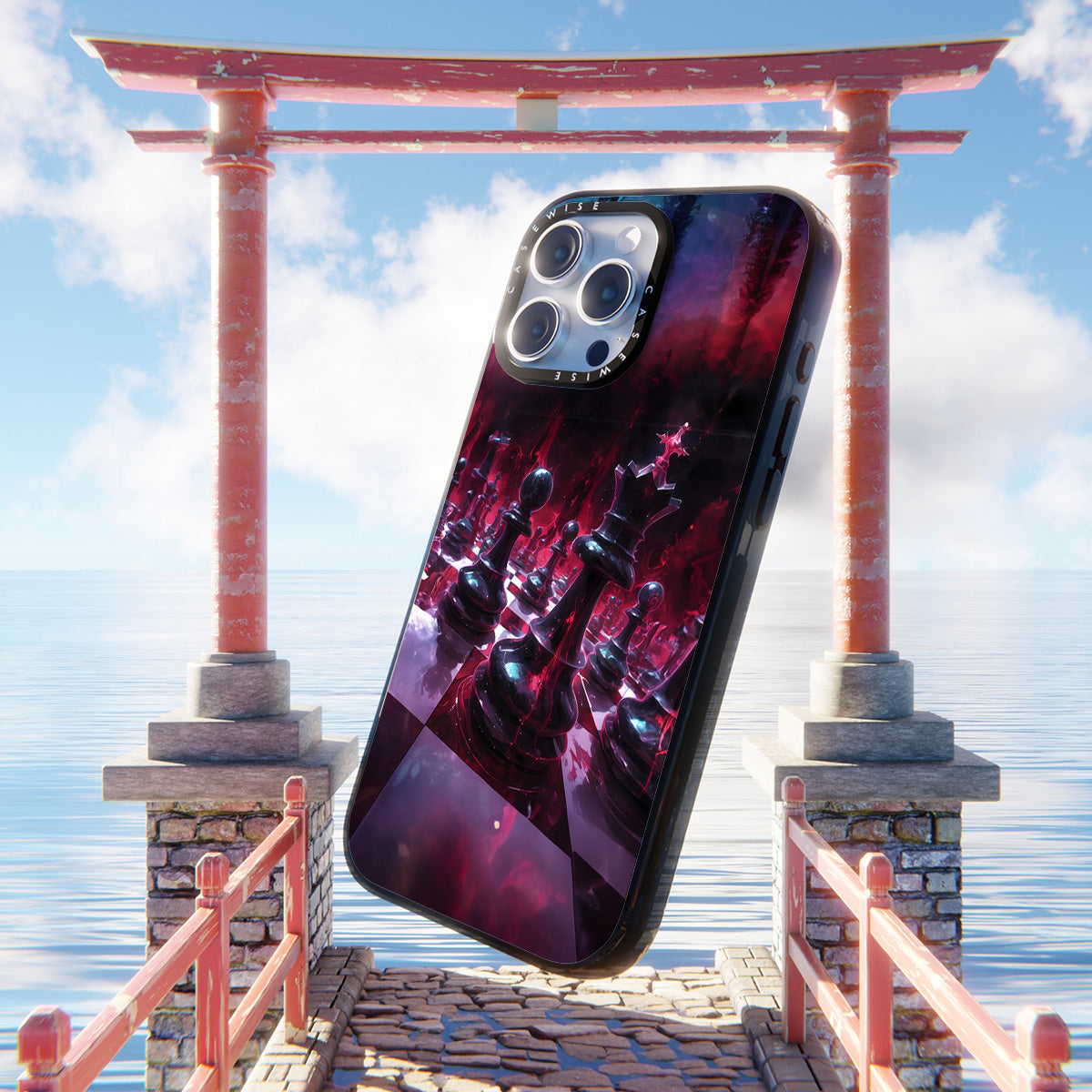 CASEWISE CASEWISE