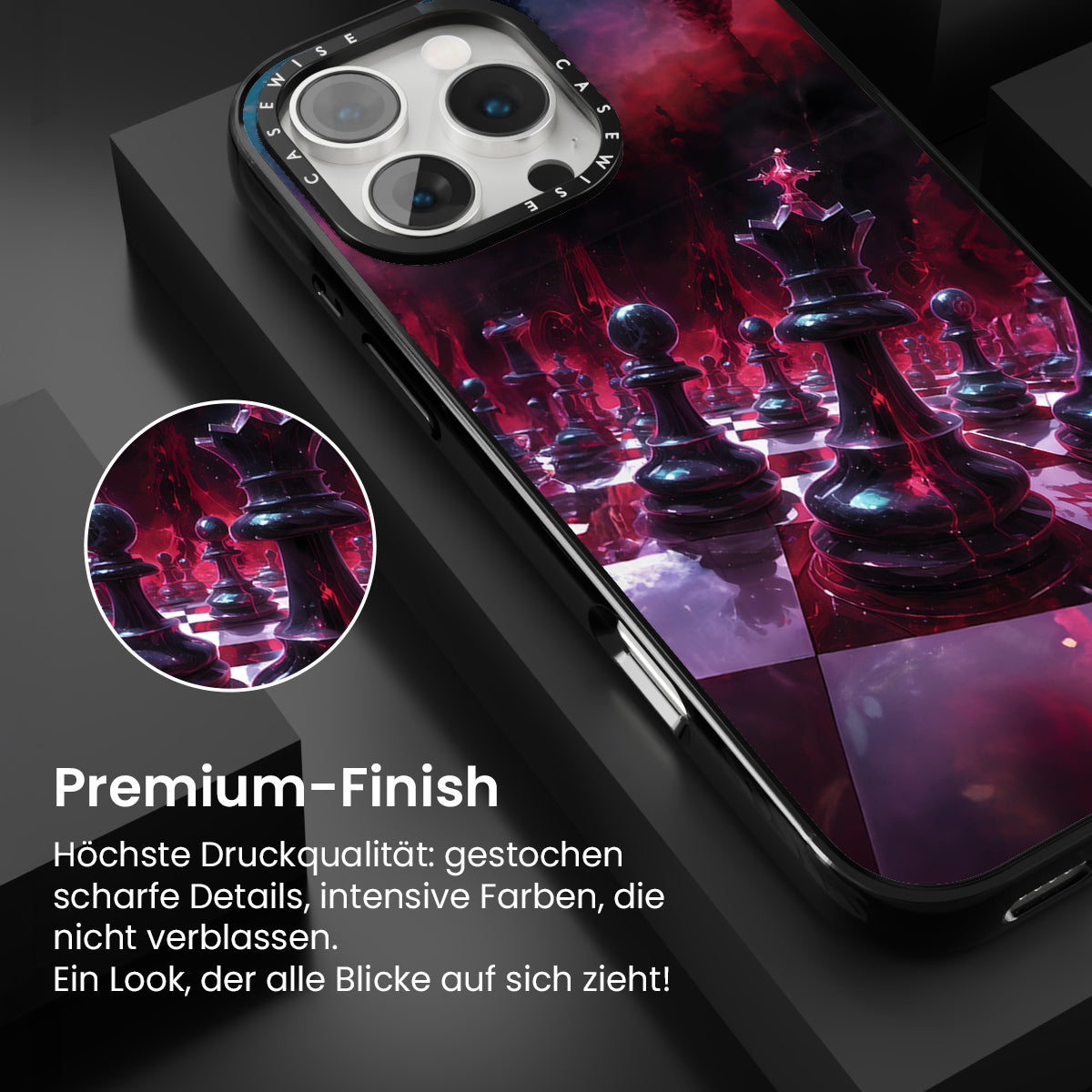 CASEWISE CASEWISE

Premium-Finish

Höchste Druckqualität: gestochen scharfe Details, intensive Farben, die nicht verblassen.
Ein Look, der alle Blicke auf sich zieht!