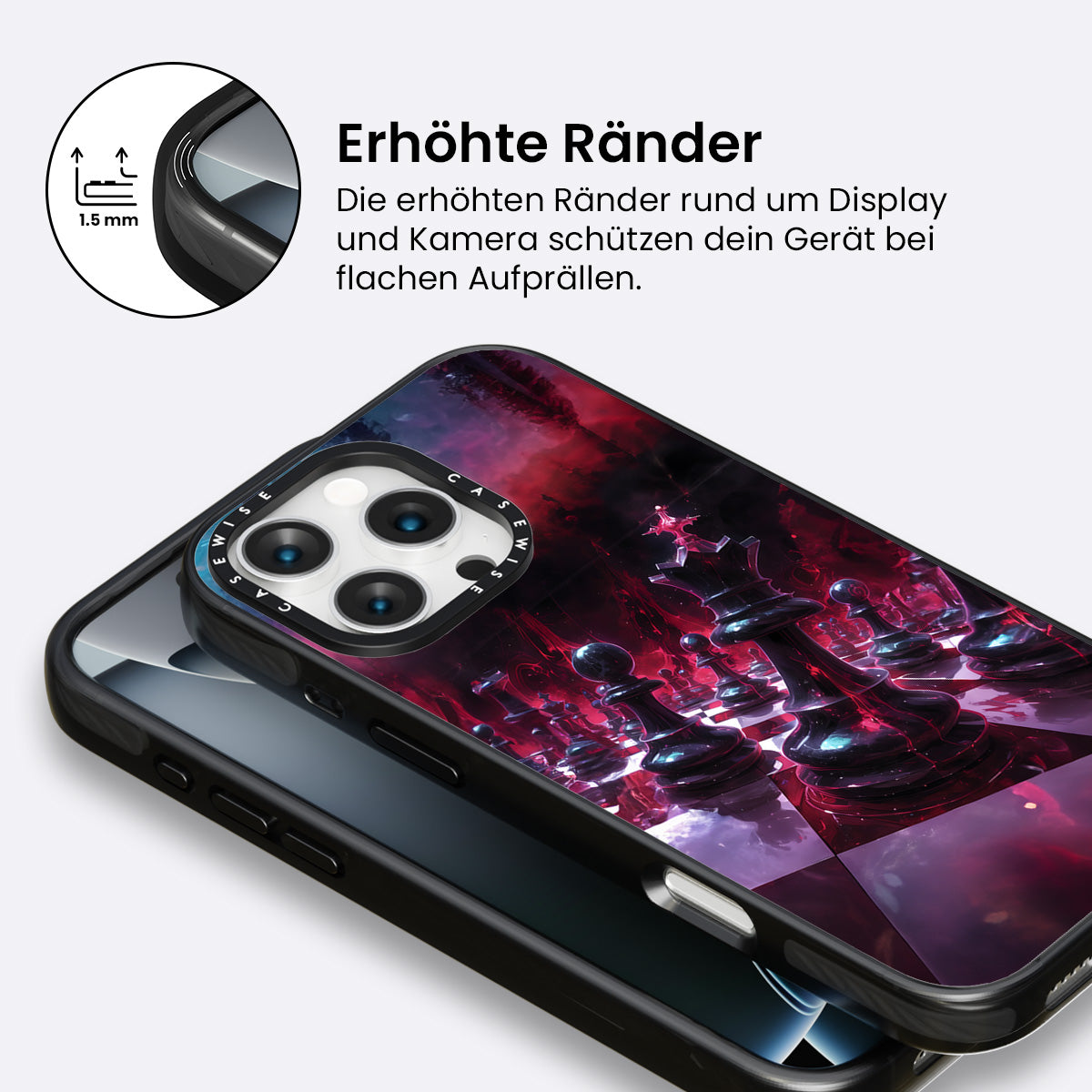 1.5 mm

Erhöhte Ränder

Die erhöhten Ränder rund um Display und Kamera schützen dein Gerät bei flachen Aufprällen.

CASEWISE CASEWISE