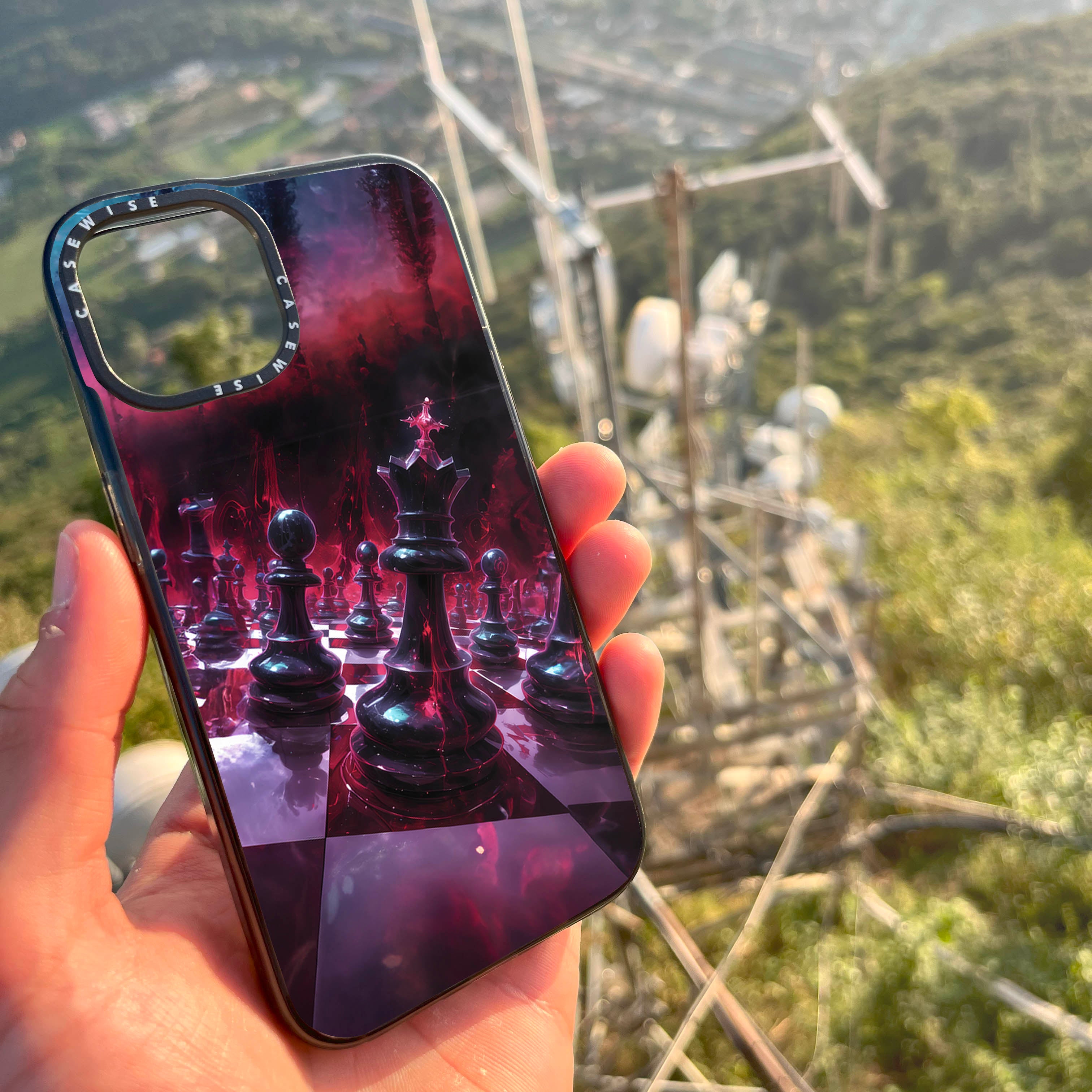 CASEWISE CASEWISE