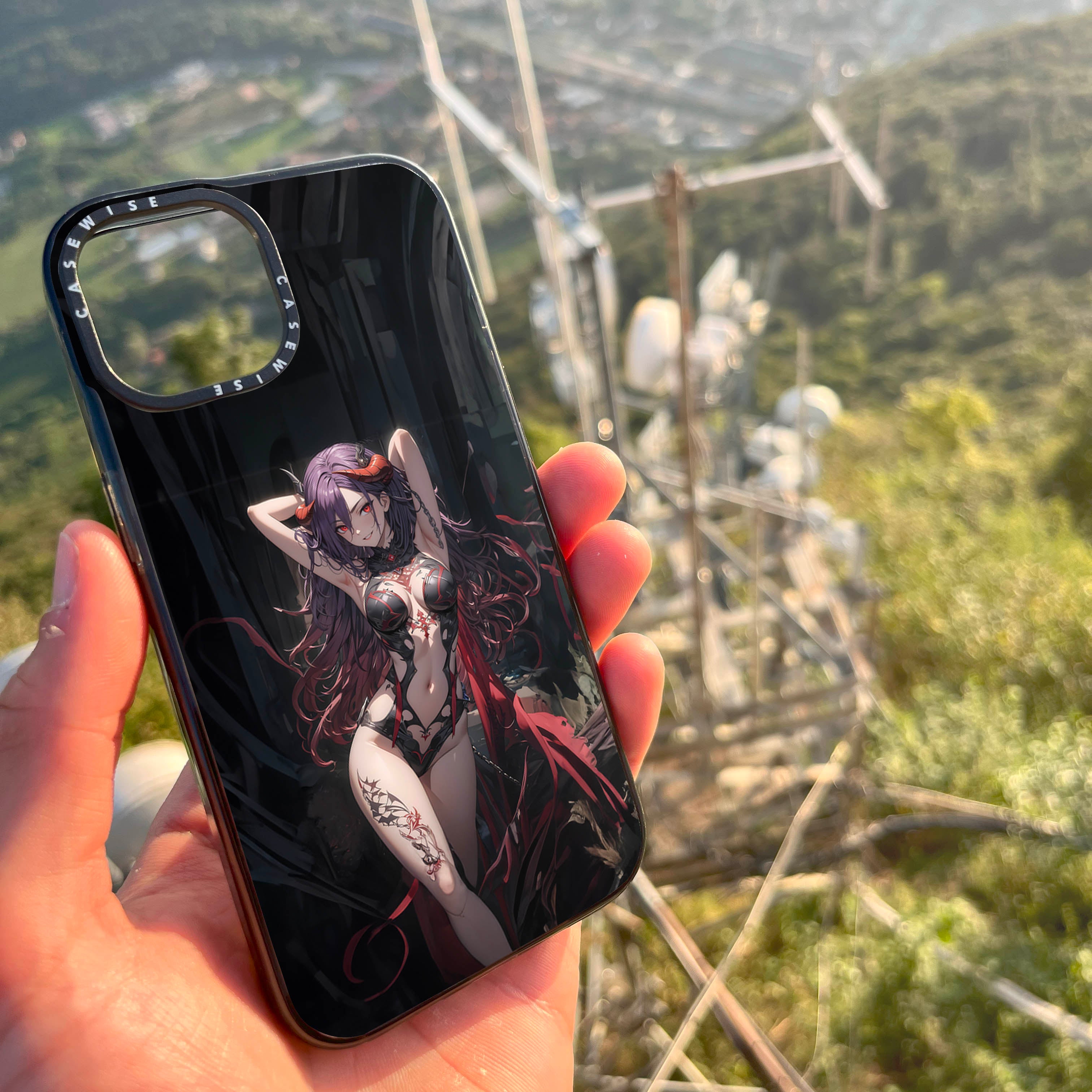 CASEWISE CASEWISE