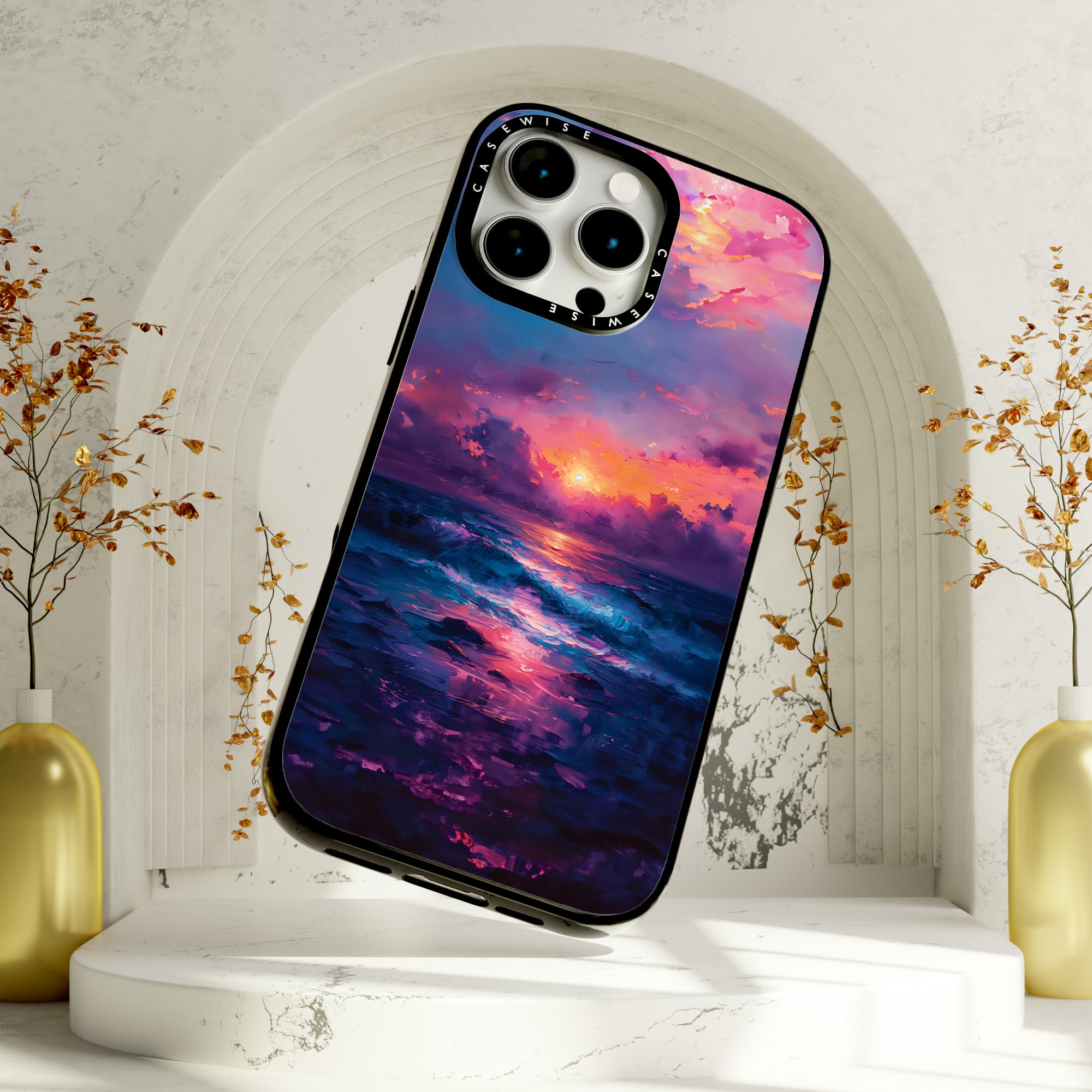 CASEWISE
CASEWISE