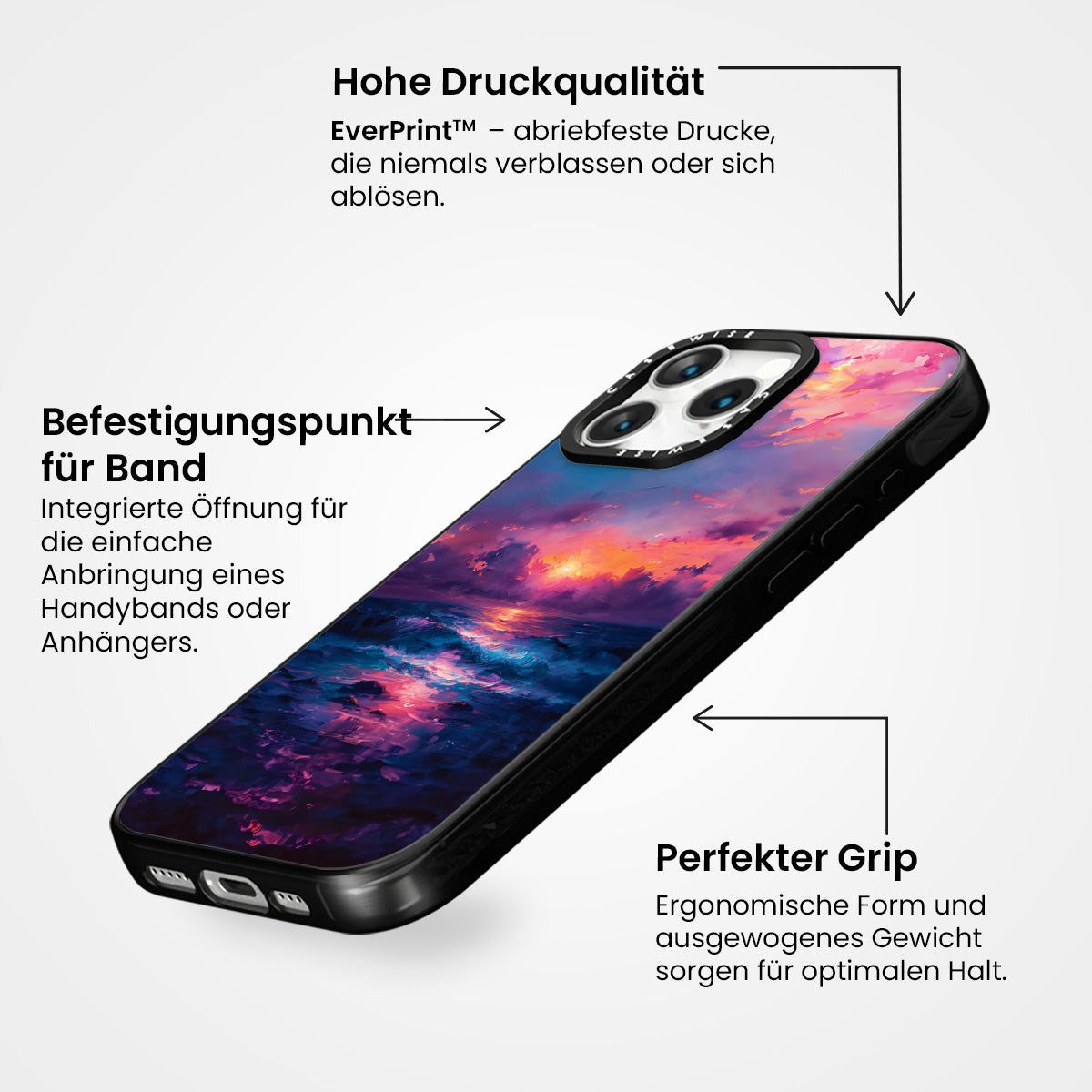 Hohe Druckqualität

EverPrint™ – abriebfeste Drucke, die niemals verblassen oder sich ablösen.

CASEWISE

CASEWISE

Befestigungspunkt für Band

Integrierte Öffnung für die einfache Anbringung eines Handybands oder Anhängers.

Perfekter Grip

Ergonomische Form und ausgewogenes Gewicht sorgen für optimalen Halt.