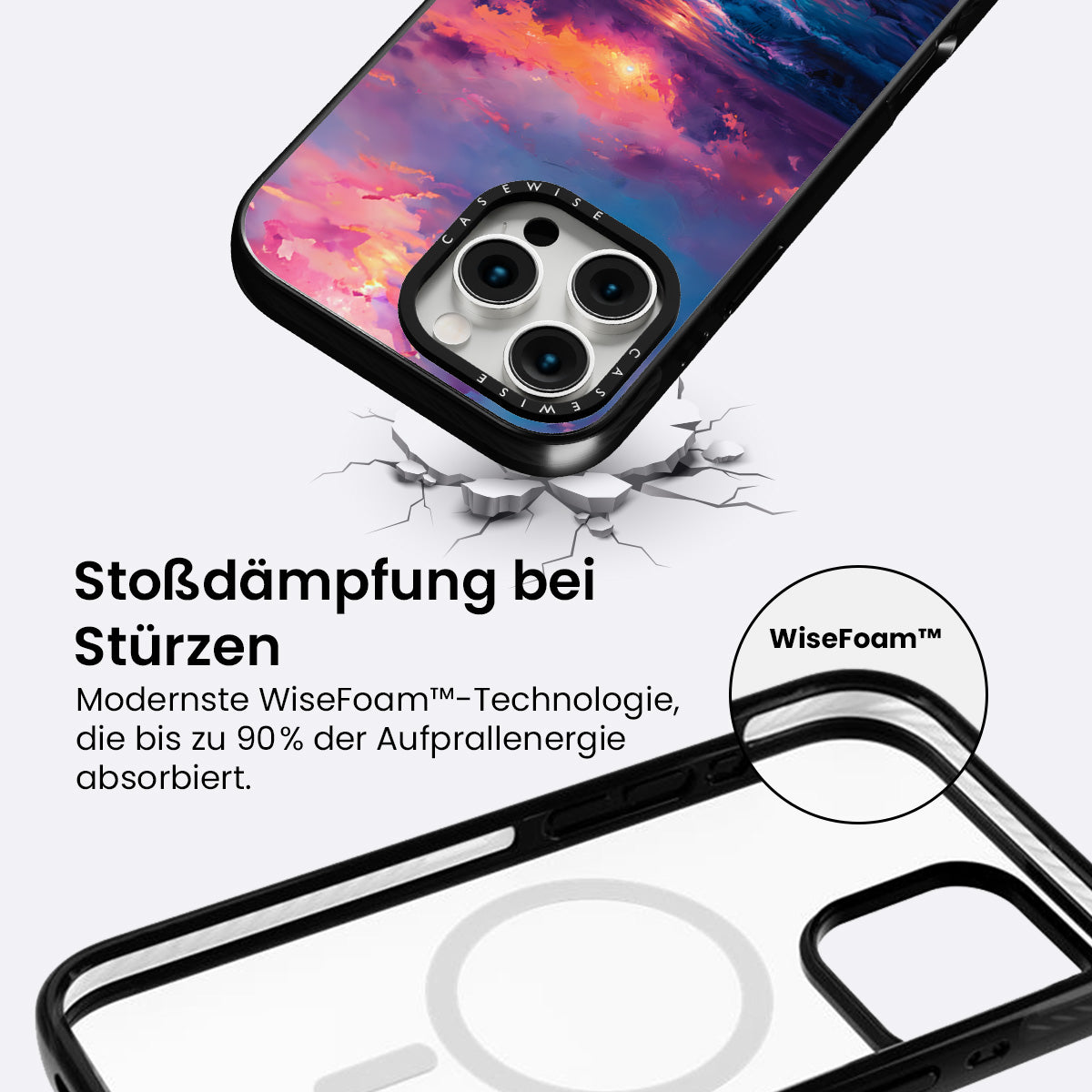 CASEWISE
CASEWISE

Stoßdämpfung bei Stürzen

Modernste WiseFoam™-Technologie, die bis zu 90% der Aufprallenergie absorbiert.

WiseFoam™