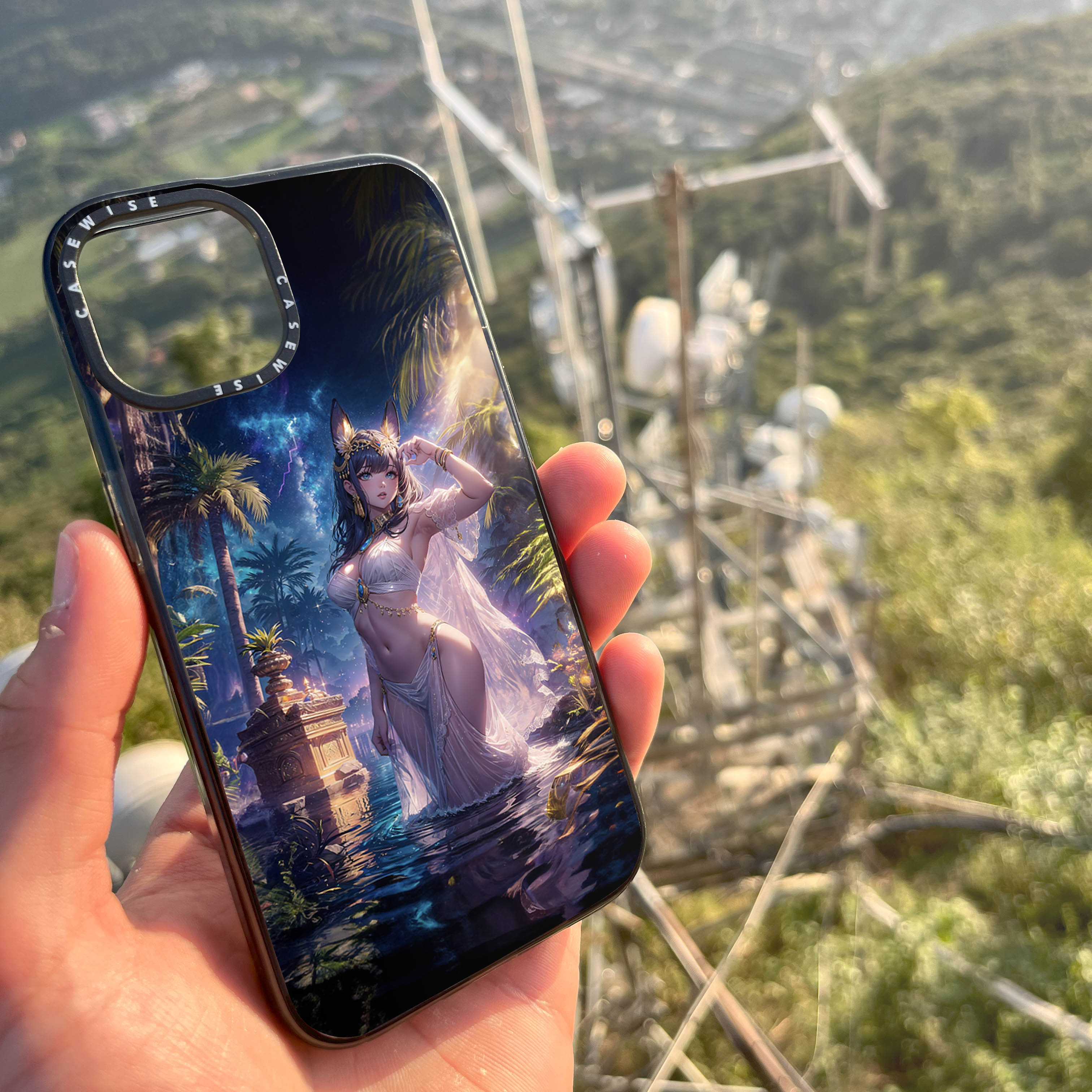 CASEWISE CASEWISE