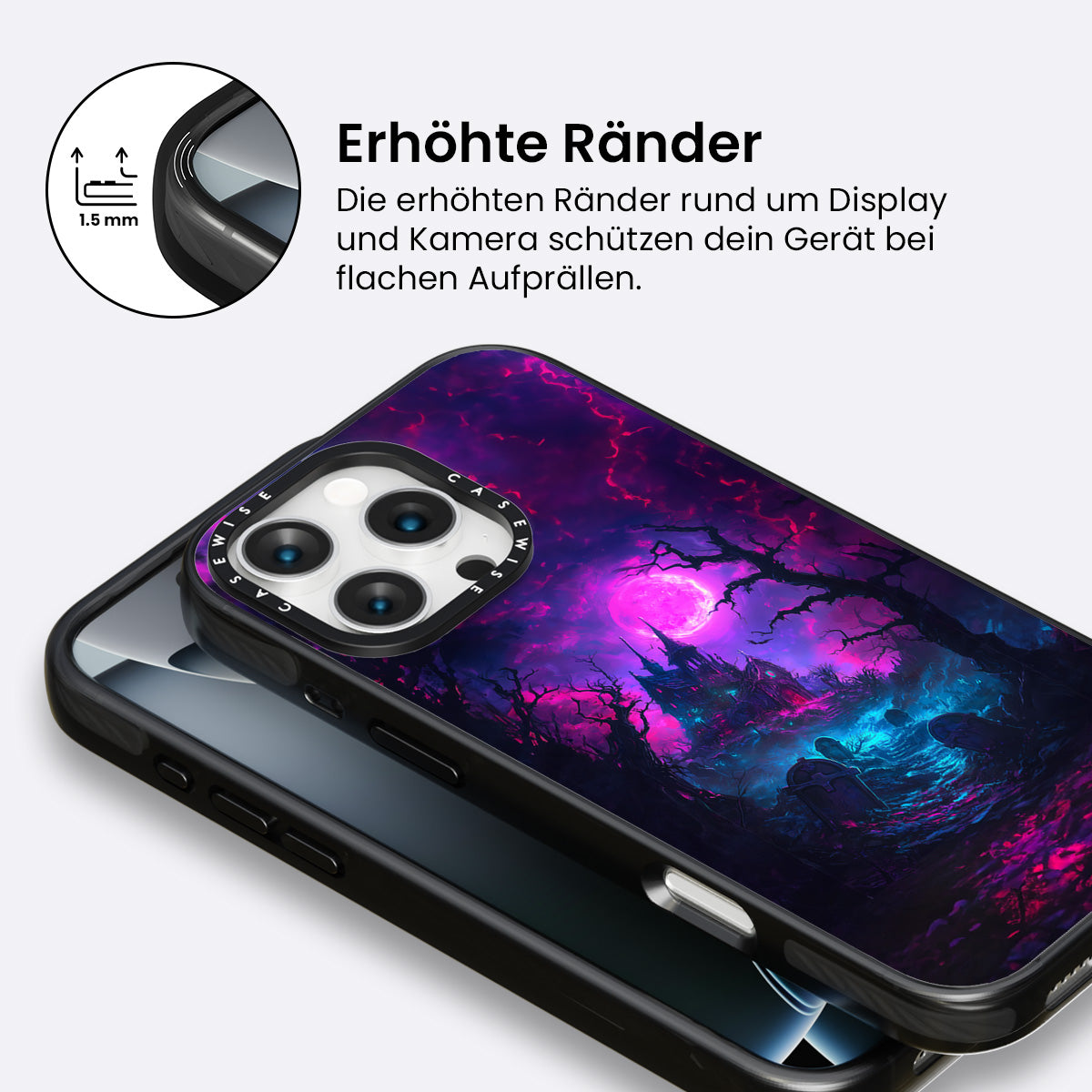 1.5 mm

Erhöhte Ränder

Die erhöhten Ränder rund um Display und Kamera schützen dein Gerät bei flachen Aufprällen.

CASEWISE CASEWISE