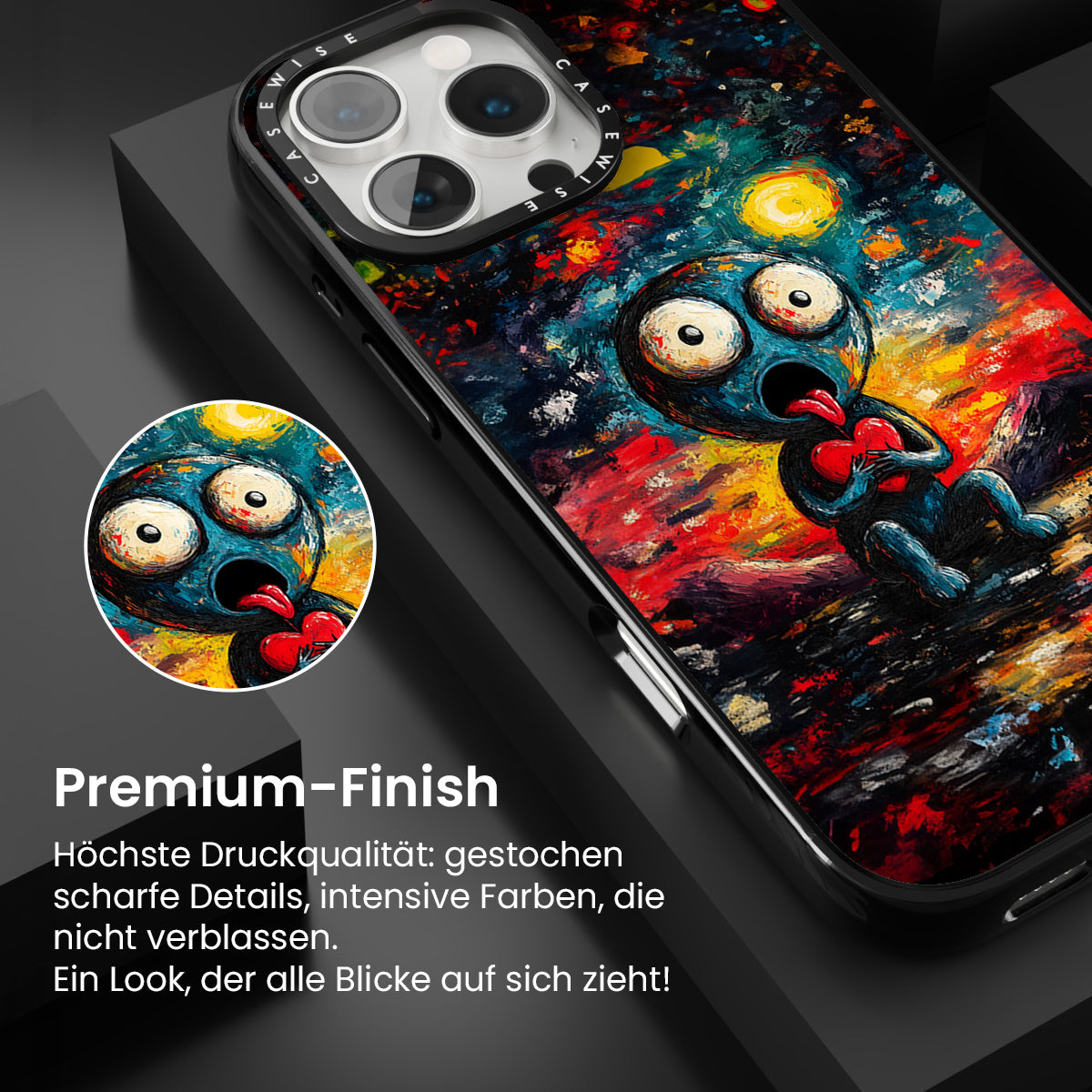 CASEWISE CASEWISE

Premium-Finish

Höchste Druckqualität: gestochen scharfe Details, intensive Farben, die nicht verblassen.
Ein Look, der alle Blicke auf sich zieht!