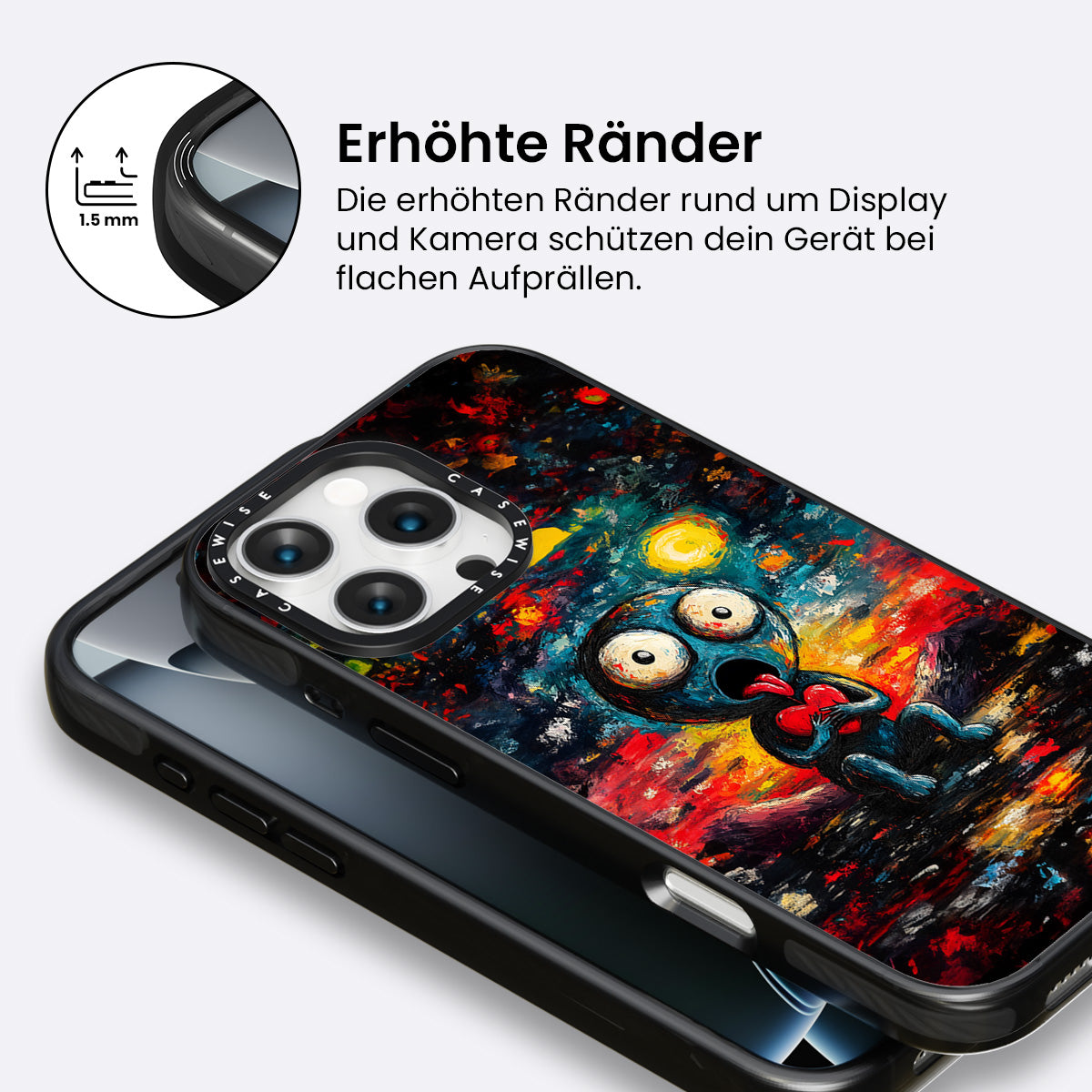 1.5 mm

Erhöhte Ränder

Die erhöhten Ränder rund um Display und Kamera schützen dein Gerät bei flachen Aufprällen.

CASEWISE CASEWISE