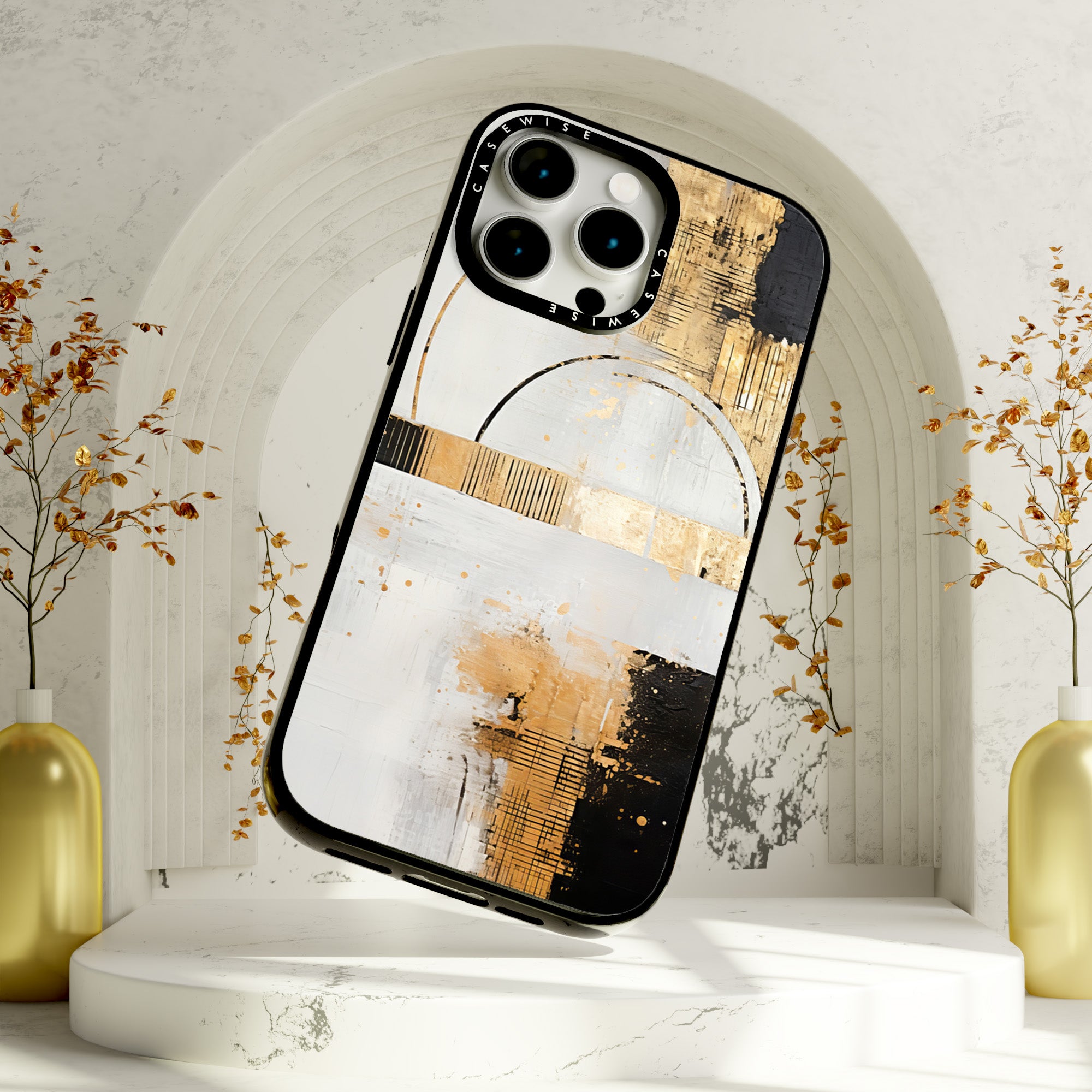 CASEWISE
CASEWISE