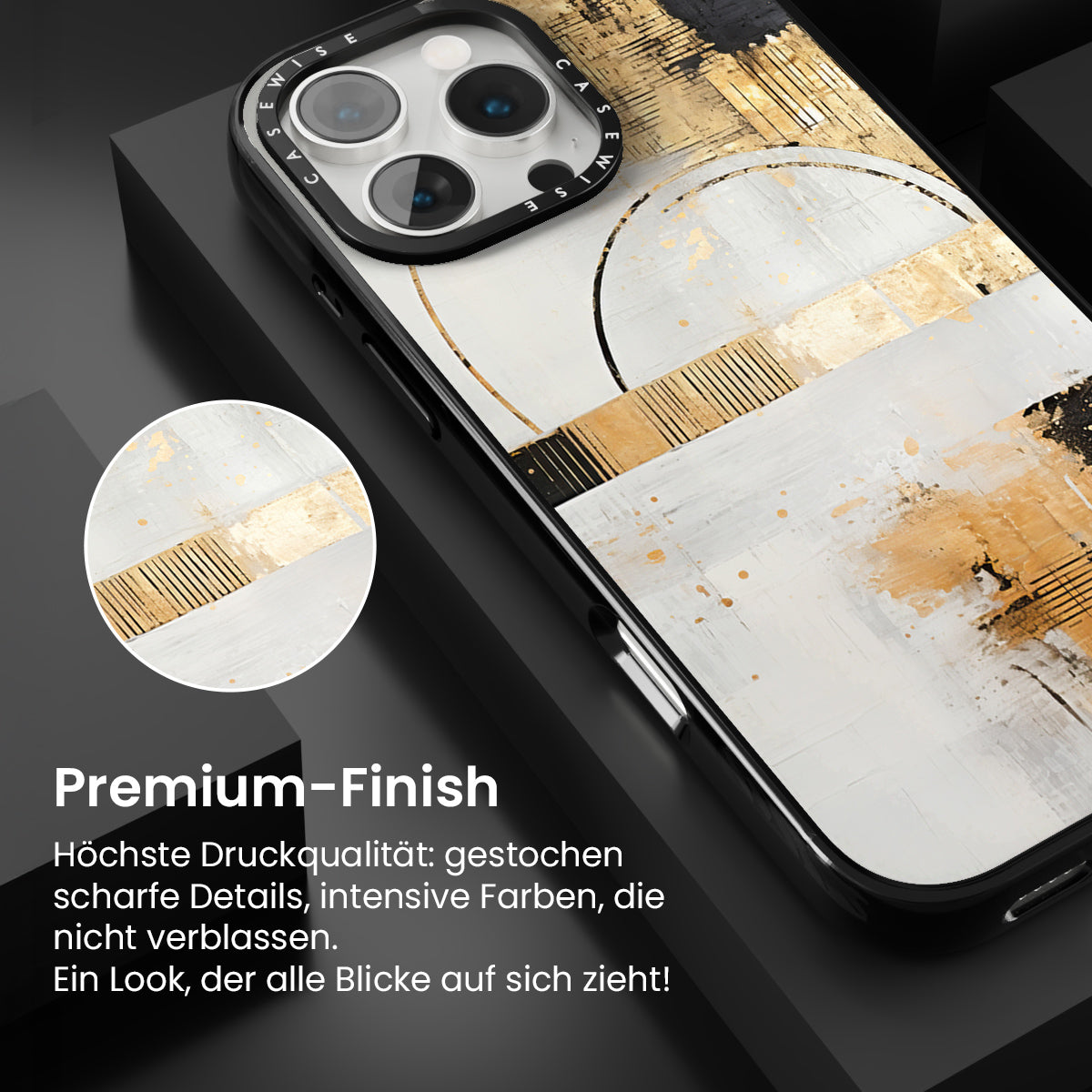 CASEWISE CASEWISE

Premium-Finish

Höchste Druckqualität: gestochen scharfe Details, intensive Farben, die nicht verblassen.
Ein Look, der alle Blicke auf sich zieht!