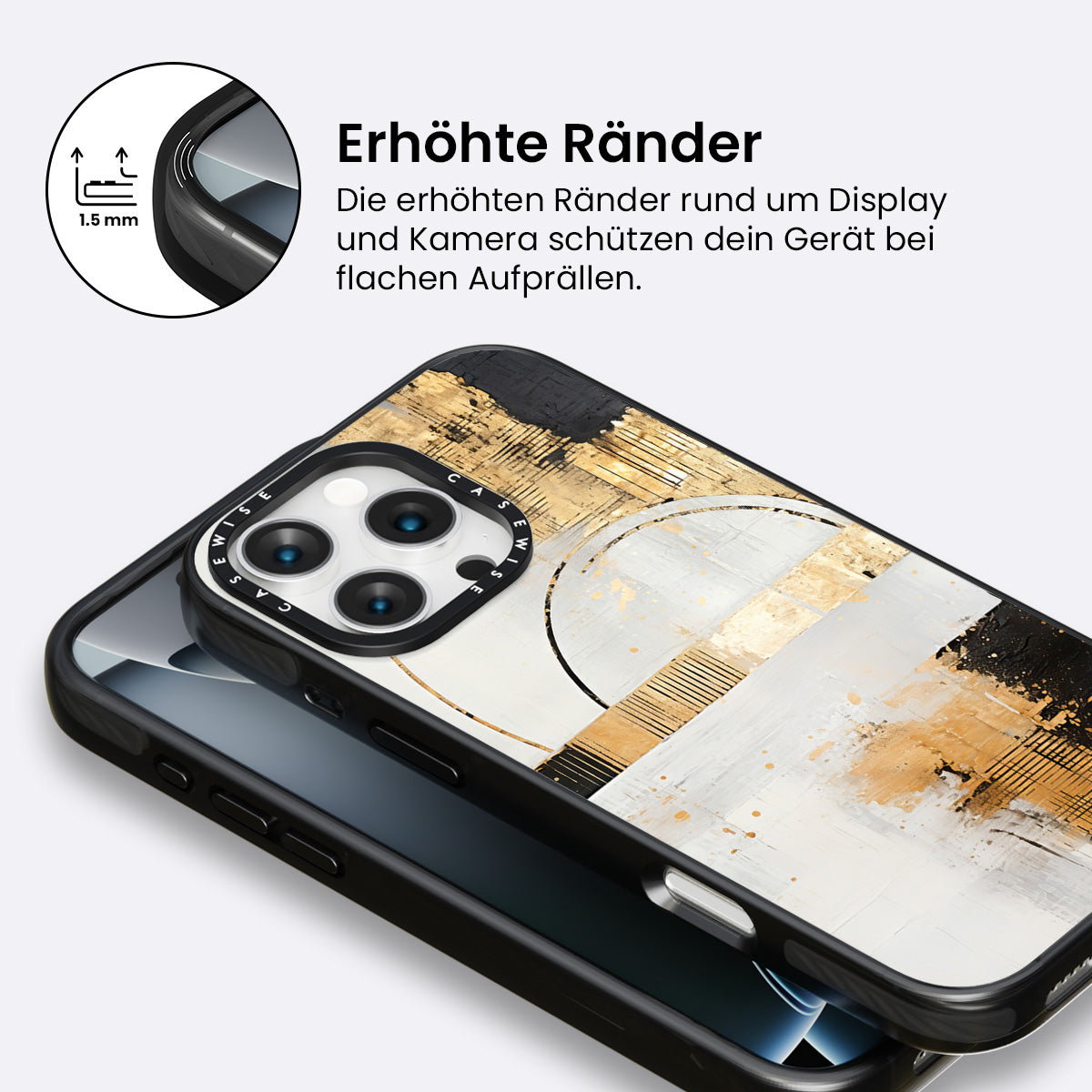 1.5 mm

Erhöhte Ränder

Die erhöhten Ränder rund um Display und Kamera schützen dein Gerät bei flachen Aufprällen.

CASEWISE CASEWISE