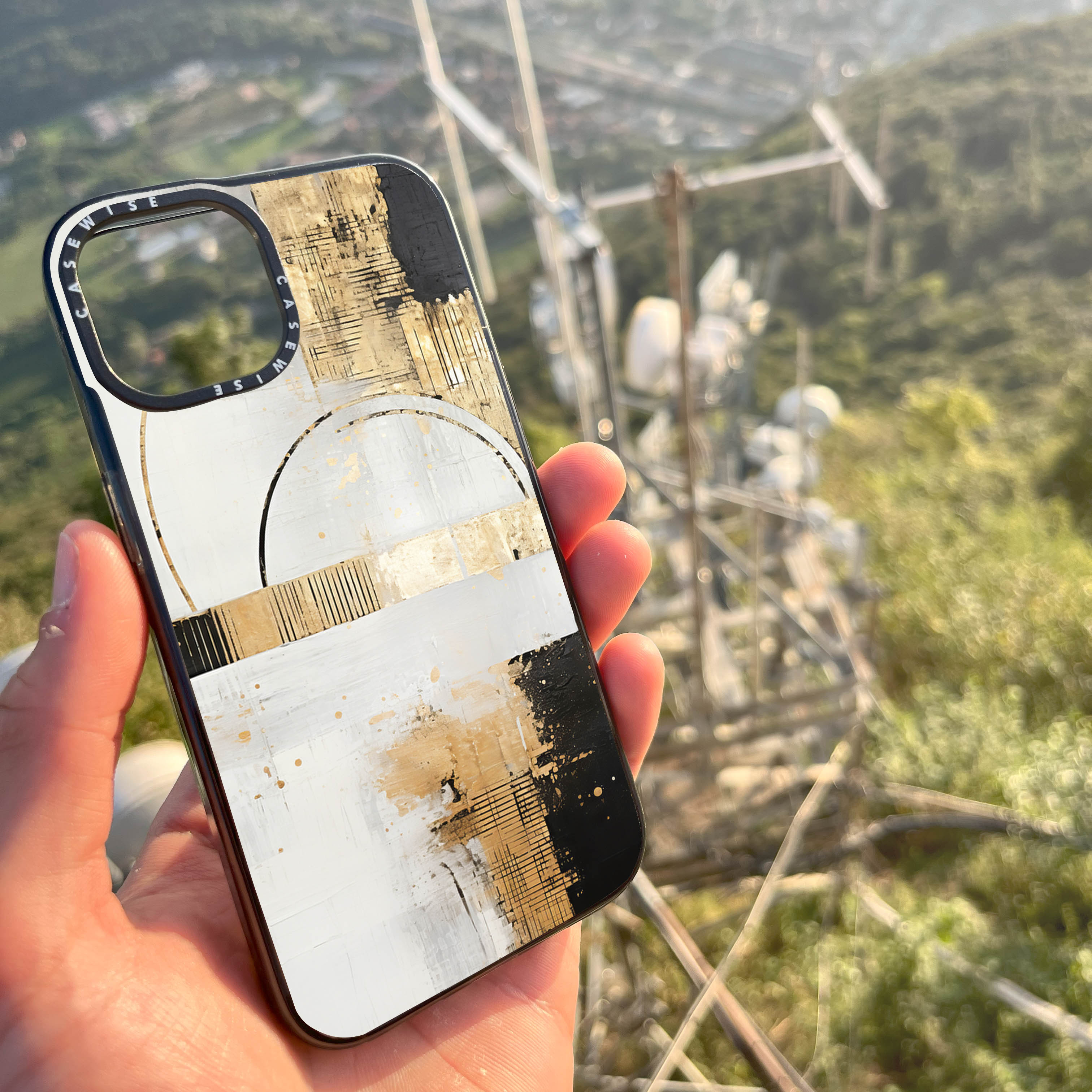 CASEWISE
CASEWISE