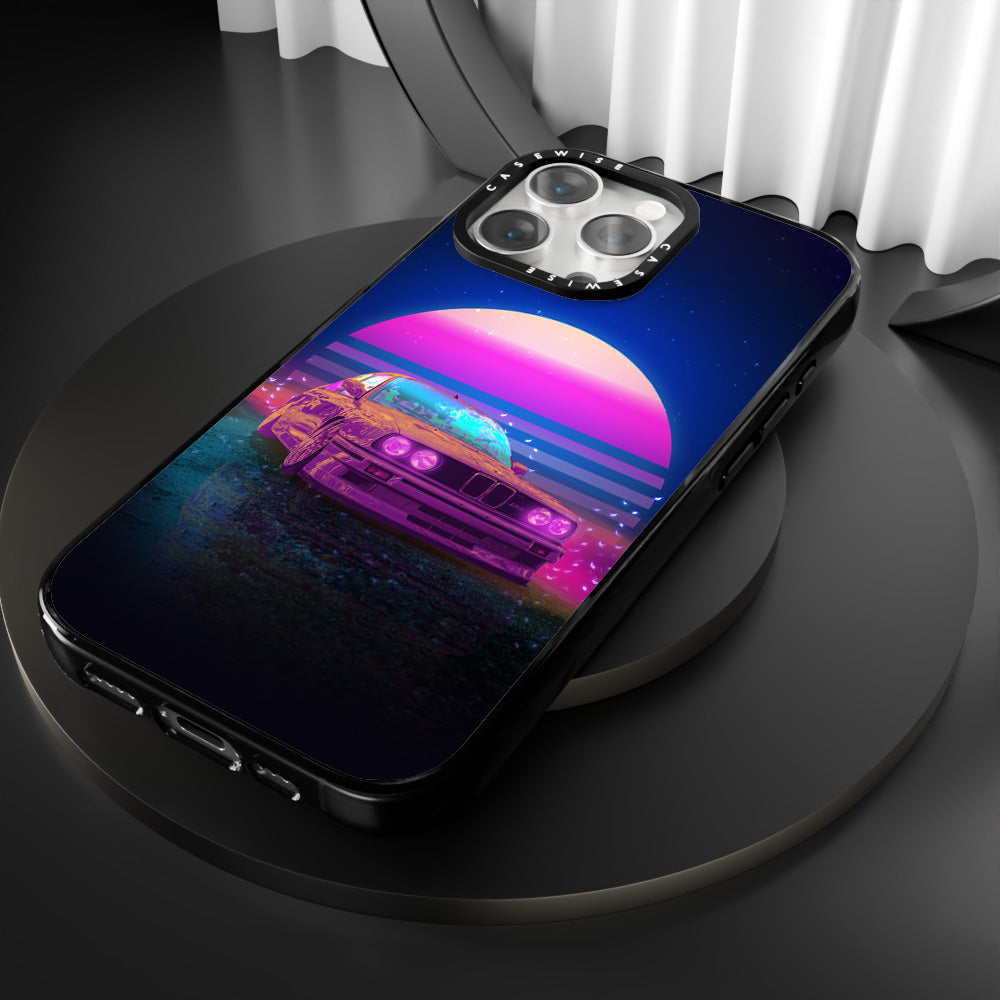 CASEWISE
CASEWISE